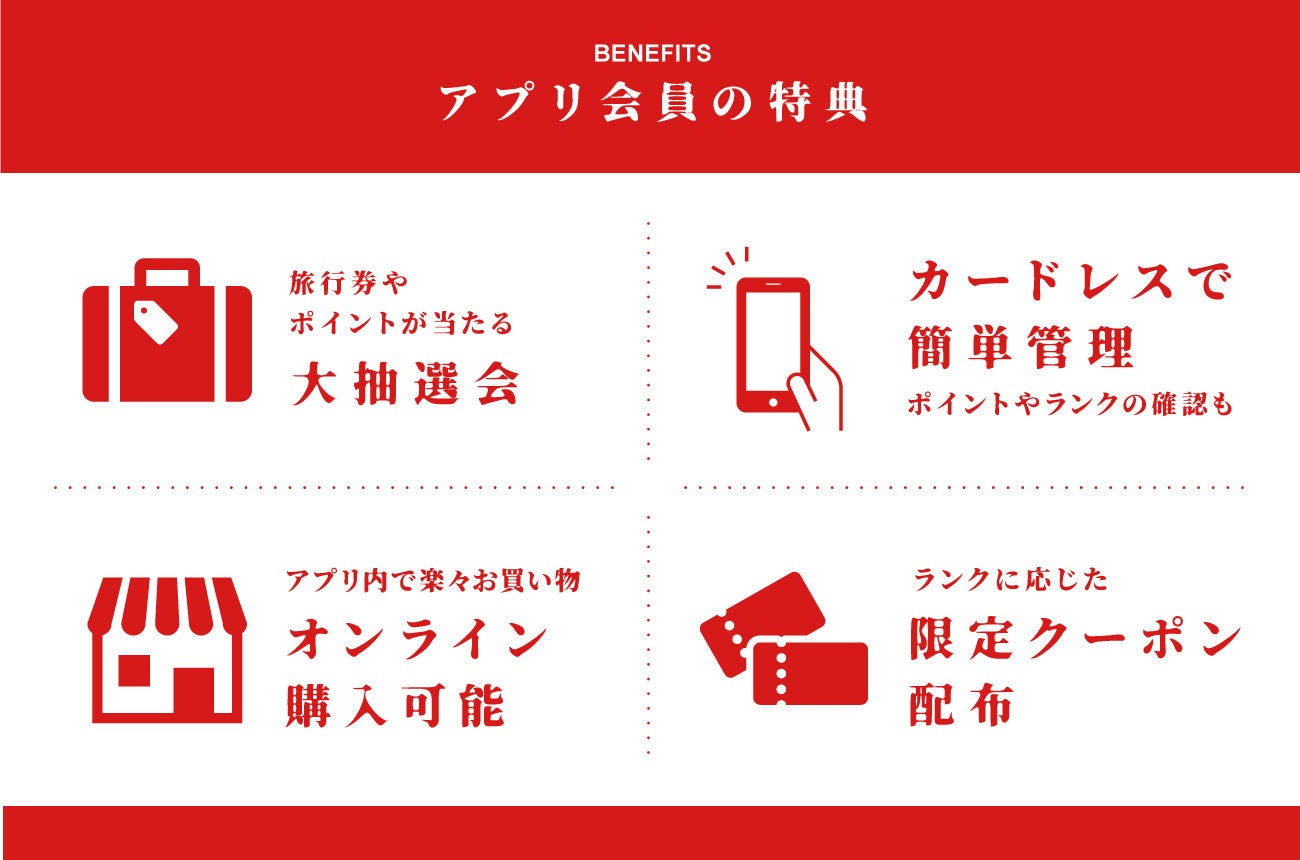 BENEFITS
アプリ会員の特典

旅行券や
ポイントが当たる
大抽選会

カードレスで
簡単管理
ポイントやランクの確認も

アプリ内で楽々お買い物
オンライン
購入可能

ランクに応じた
限定クーポン
配布