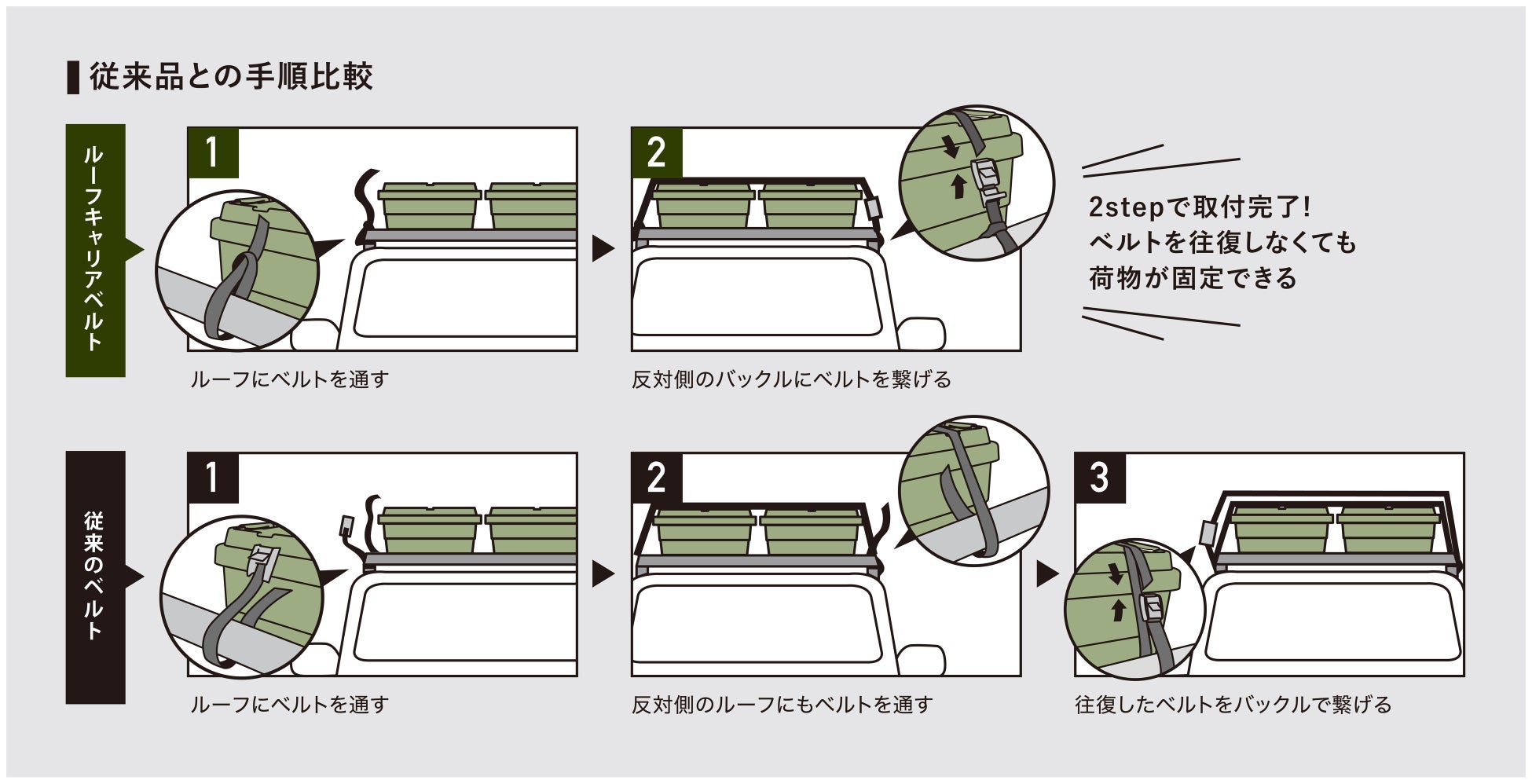 従来品との手順比較

ルーフキャリアベルト

1

ルーフにベルトを通す

2

反対側のバックルにベルトを繋げる

2stepで取付完了!
ベルトを往復しなくても
荷物が固定できる

従来のベルト

1

ルーフにベルトを通す

2

反対側のルーフにもベルトを通す

3

往復したベルトをバックルで繋げる