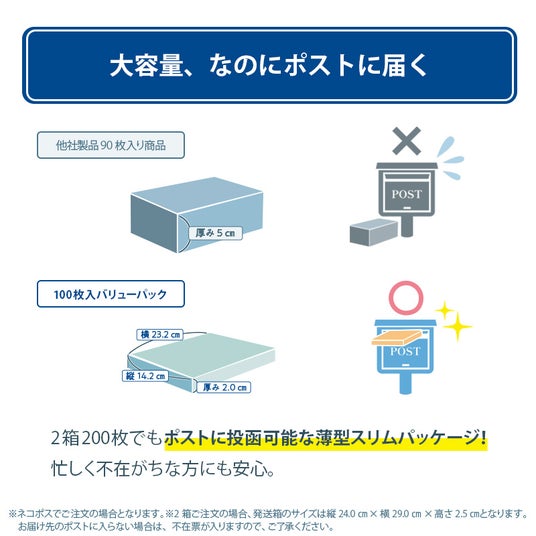 大容量、なのにポストに届く

他社製品 90 枚入り商品

厚み 5 cm

POST

100枚入バリューパック

横 23.2 cm

縦 14.2 cm

厚み 2.0 cm

POST

2箱200枚でもポストに投函可能な薄型スリムパッケージ!
忙しく不在がちな方にも安心。

※ネコポスでご注文の場合となります。※2 箱ご注文の場合、発送箱のサイズは縦 24.0 cm × 横 29.0 cm × 高さ 2.5 cmとなります。
お届け先のポストに入らない場合は、不在票が入りますので、ご了承ください。