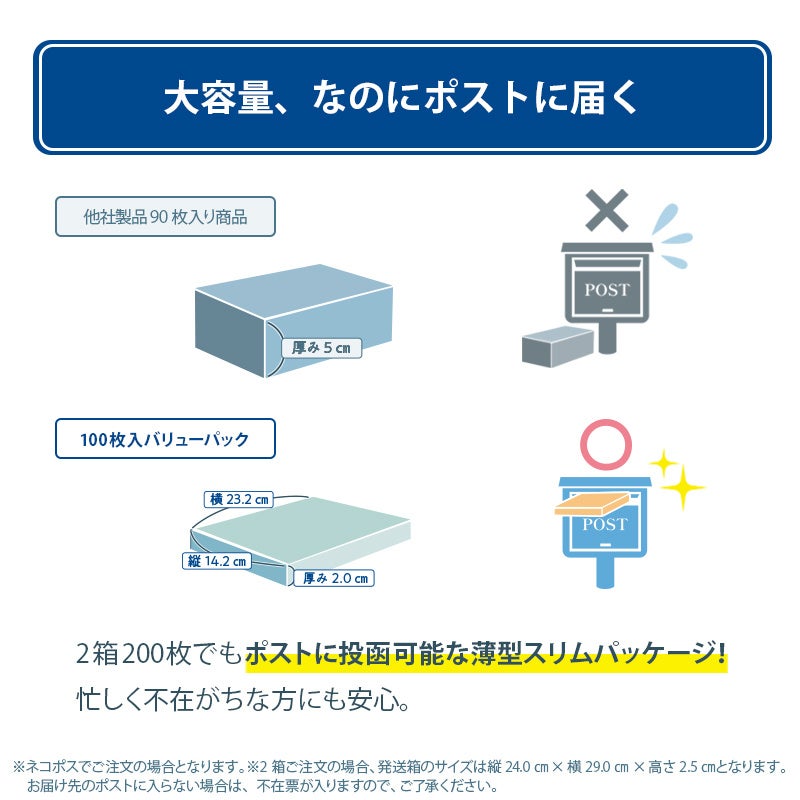 大容量、なのにポストに届く

他社製品 90 枚入り商品

厚み 5 ㎝

POST

100枚入バリューパック

横 23.2 ㎝

縦 14.2 ㎝

厚み 2.0 ㎝

POST

2箱200枚でもポストに投函可能な薄型スリムパッケージ!
忙しく不在がちな方にも安心。

※ネコポスでご注文の場合となります。※2 箱ご注文の場合、発送箱のサイズは縦 24.0 ㎝ × 横 29.0 ㎝ × 高さ 2.5 ㎝となります。
お届け先のポストに入らない場合は、不在票が入りますので、ご了承ください。