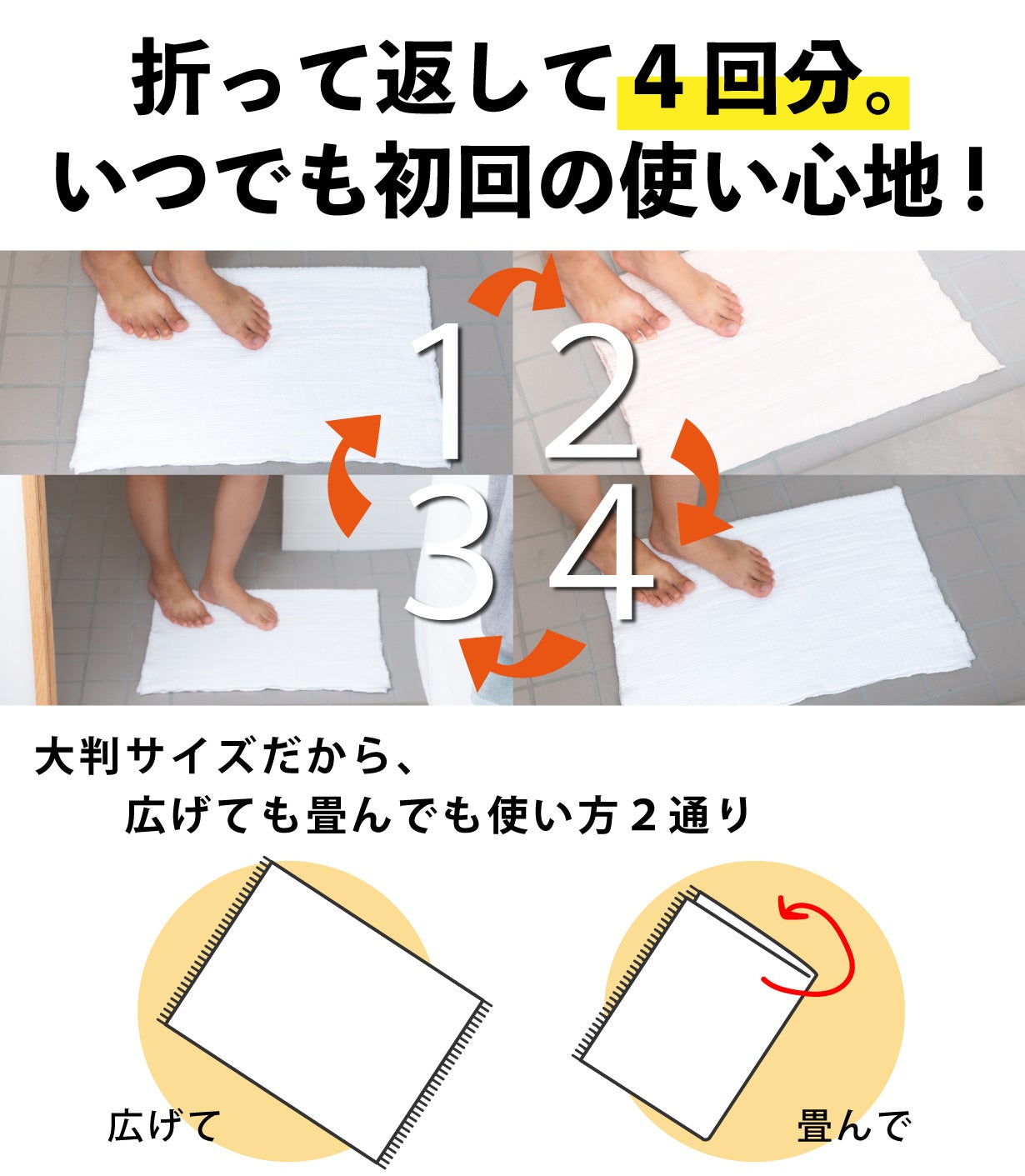 折って返して４回分。
いつでも初回の使い心地！

1
2
3
4

大判サイズだから、
広げても畳んでも使い方２通り

広げて

畳んで