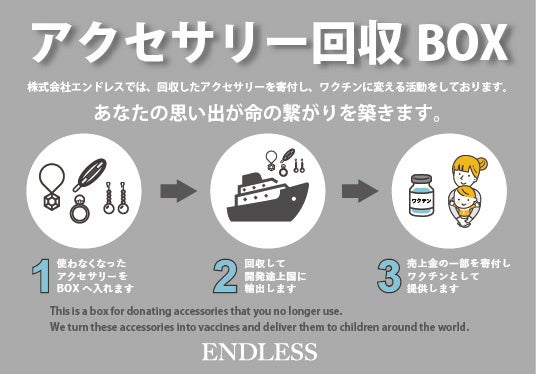 アクセサリー回収 BOX

株式会社エンドレスでは、回収したアクセサリーを寄付し、ワクチンに変える活動をしております。

あなたの思い出が命の繋がりを築きます。

ワクチン

1 使わなくなったアクセサリーをBOXへ入れます

2 回収して開発途上国に輸出します

3 売上金の一部を寄付しワクチンとして提供します

This is a box for donating accessories that you no longer use.
We turn these accessories into vaccines and deliver them to children around the world.

ENDLESS