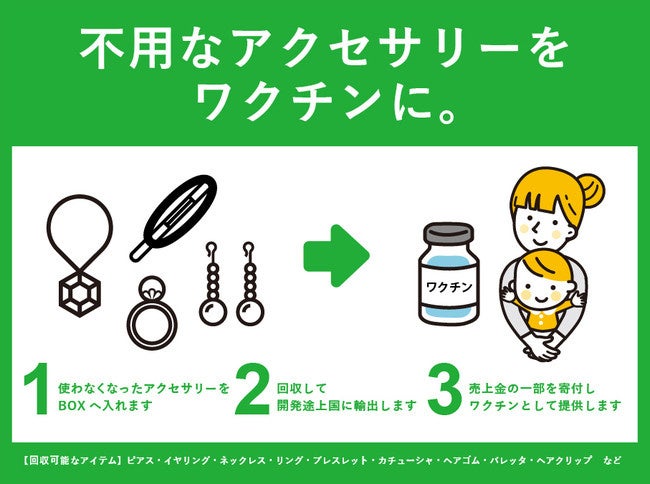 不用なアクセサリーを
ワクチンに。

ワクチン

1 使わなくなったアクセサリーを BOX へ入れます

2 回収して 開発途上国に輸出します

3 売上金の一部を寄付し ワクチンとして提供します

【回収可能なアイテム】ピアス・イヤリング・ネックレス・リング・ブレスレット・カチューシャ・ヘアゴム・バレッタ・ヘアクリップ　など