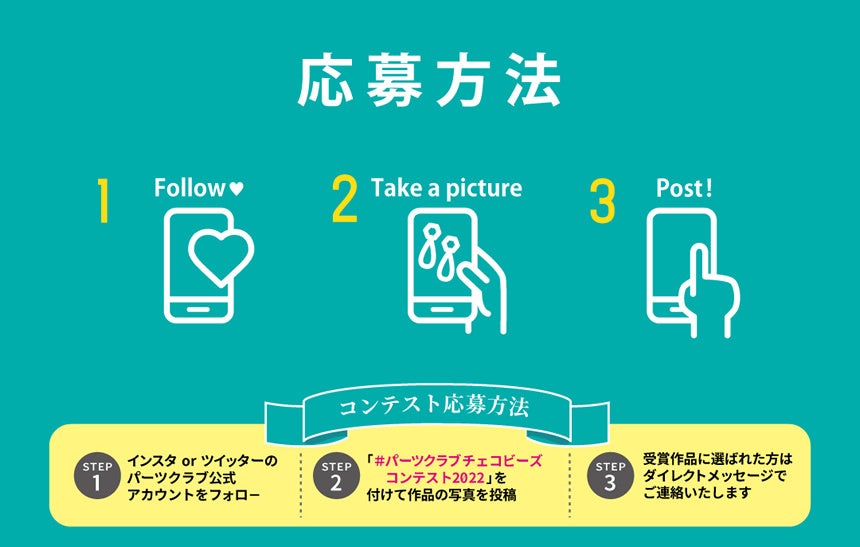 応募方法

1 Follow♥

2 Take a picture

3 Post!

コンテスト応募方法

STEP 1
インスタ or ツイッターのパーツクラブ公式アカウントをフォロー

STEP 2
「#パーツクラブチェコビーズコンテスト2022」を付けて作品の写真を投稿

STEP 3
受賞作品に選ばれた方はダイレクトメッセージでご連絡いたします