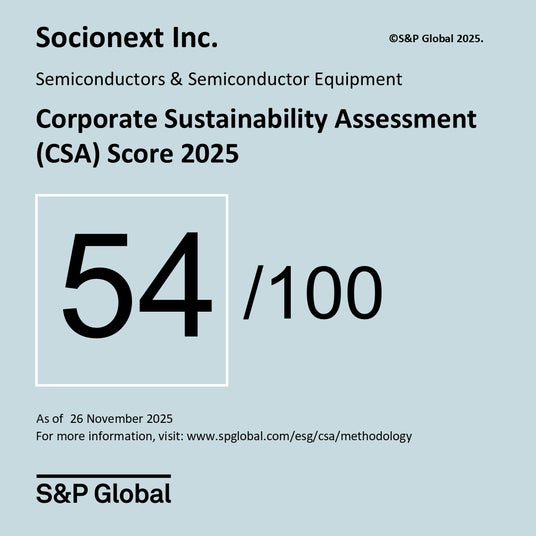 Socionext Inc.

©S&P Global 2025.

Semiconductors & Semiconductor Equipment

Corporate Sustainability Assessment (CSA) Score 2025

54 /100

As of 26 November 2025
For more information, visit: www.spglobal.com/esg/csa/methodology

S&P Global