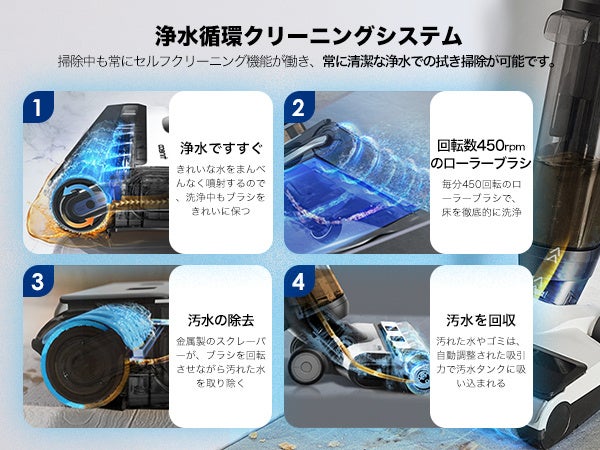 浄水循環クリーニングシステム

掃除中も常にセルフクリーニング機能が働き、常に清潔な浄水での拭き掃除が可能です。

1

浄水ですすぐ

きれいな水をまんべんなく噴射するので、洗浄中もブラシをきれいに保つ

2

回転数450rpmのローラーブラシ

毎分450回転のローラーブラシで、床を徹底的に洗浄

3

汚水の除去

金属製のスクレーパーが、ブラシを回転させながら汚れた水を取り除く

4

汚水を回収

汚れた水やゴミは、自動調整された吸引力で汚水タンクに吸い込まれる