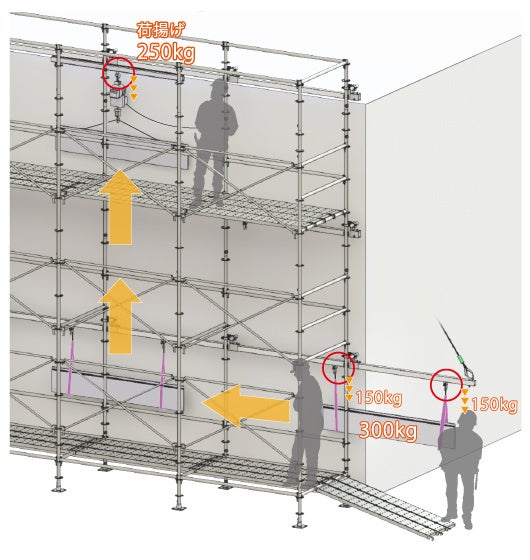 荷揚げ
250kg

150kg
150kg
300kg