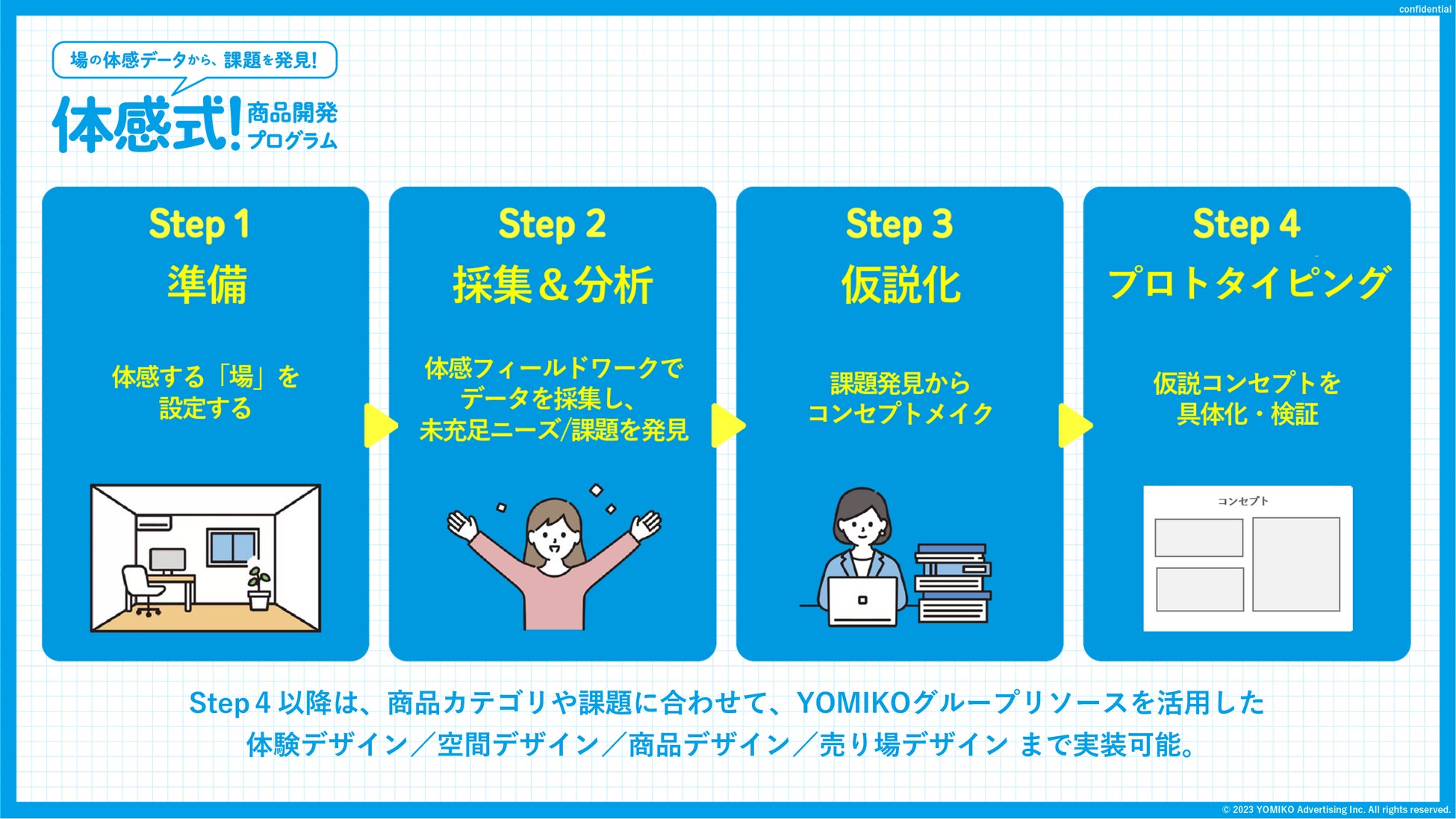 confidential

場の体感データから、課題を発見!

体感式! 商品開発プログラム

Step 1
準備

体感する「場」を設定する

Step 2
採集＆分析

体感フィールドワークでデータを採集し、未充足ニーズ/課題を発見

Step 3
仮説化

課題発見からコンセプトメイク

Step 4
プロトタイピング

仮説コンセプトを具体化・検証

コンセプト

Step 4 以降は、商品カテゴリや課題に合わせて、YOMIKOグループリソースを活用した体験デザイン／空間デザイン／商品デザイン／売り場デザイン まで実装可能。

© 2023 YOMIKO Advertising Inc. All rights reserved.