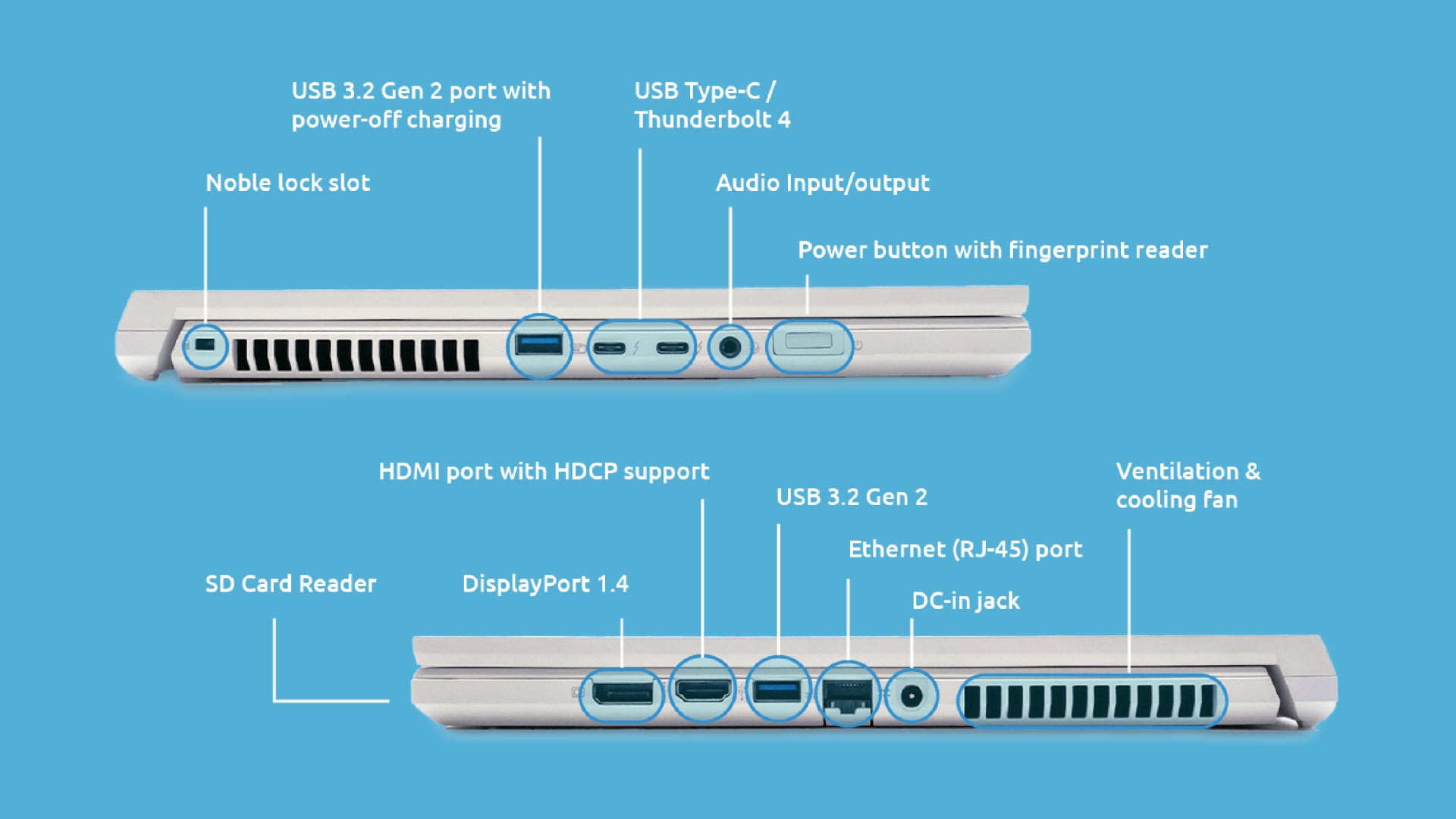 USB 3.2 Gen 2 port with power-off charging

USB Type-C / Thunderbolt 4

Noble lock slot

Audio Input/output

Power button with fingerprint reader

HDMI port with HDCP support

USB 3.2 Gen 2

Ventilation & cooling fan

Ethernet (RJ-45) port

SD Card Reader

DisplayPort 1.4

DC-in jack