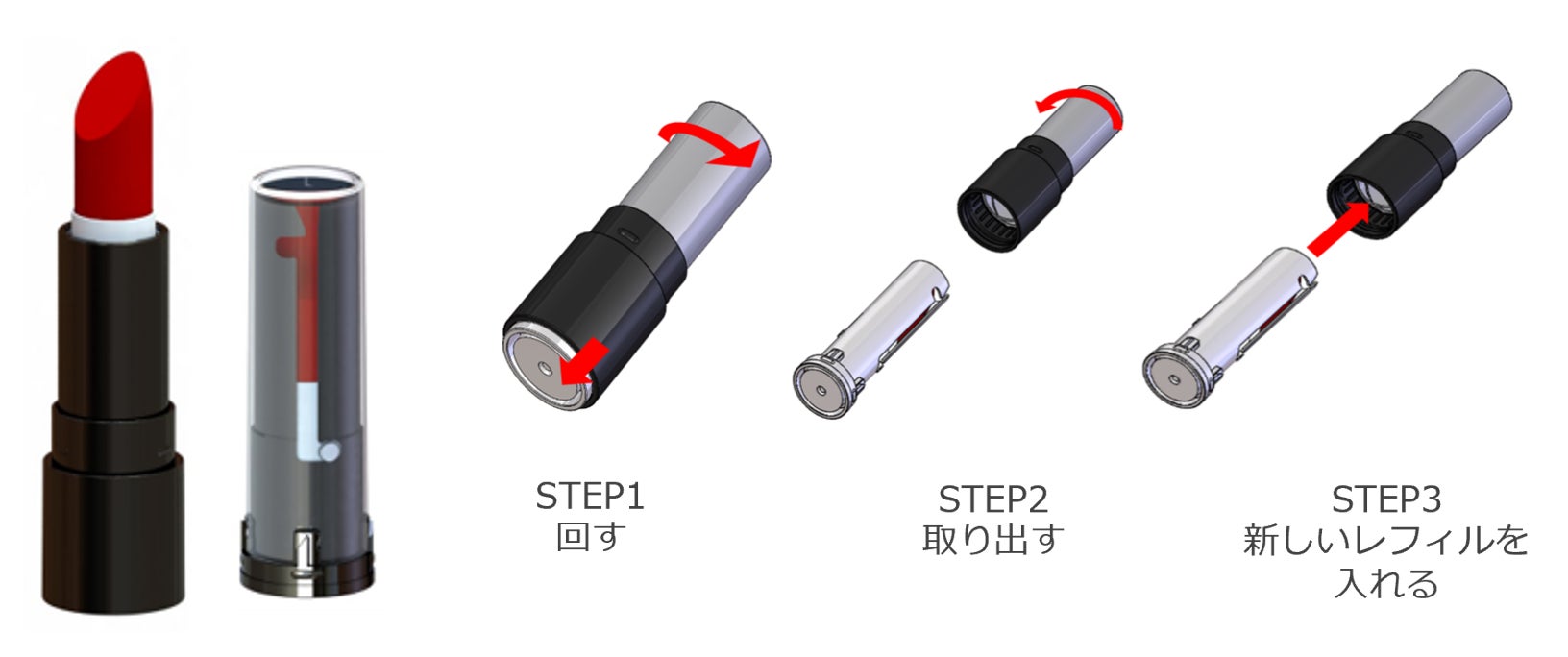 STEP1
回す

STEP2
取り出す

STEP3
新しいレフィルを入れる