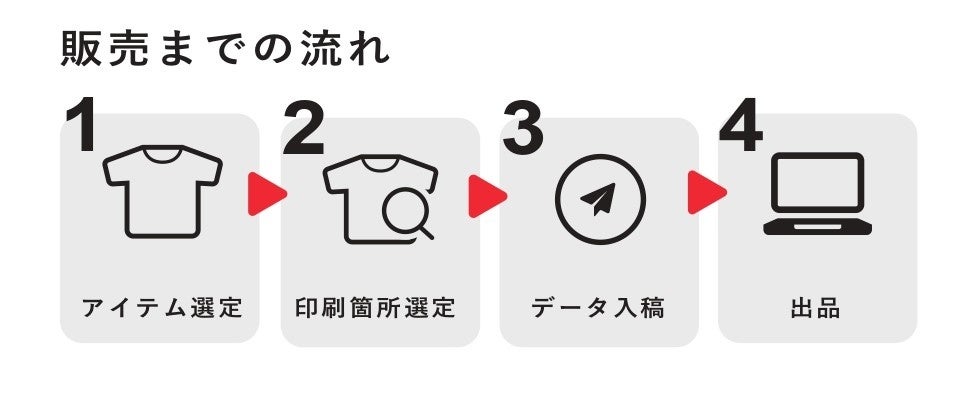 販売までの流れ

1
アイテム選定

2
印刷箇所選定

3
データ入稿

4
出品