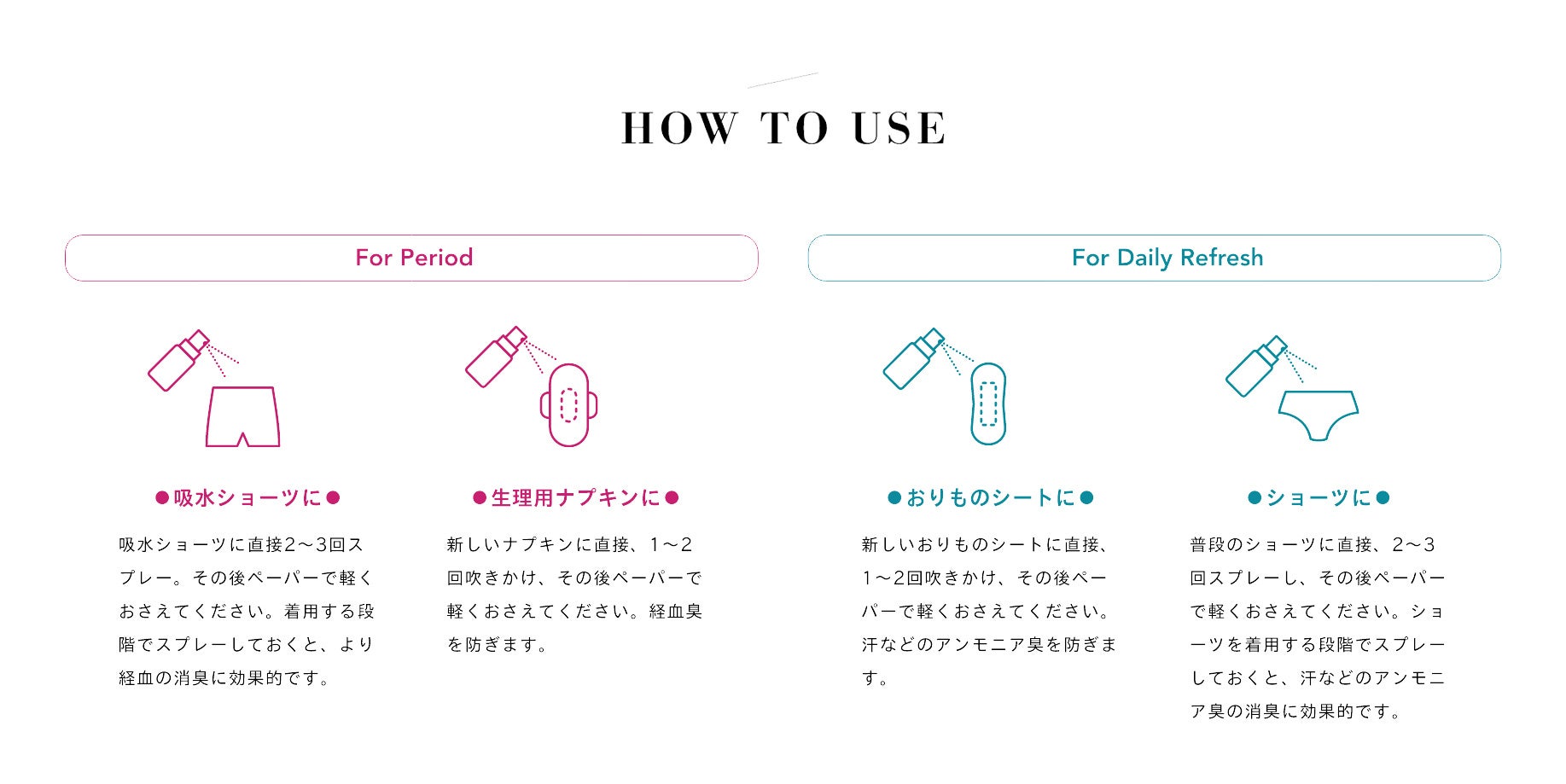 HOW TO USE

For Period

●吸水ショーツに●

吸水ショーツに直接2〜3回スプレー。その後ペーパーで軽くおさえてください。着用する段階でスプレーしておくと、より経血の消臭に効果的です。

●生理用ナプキンに●

新しいナプキンに直接、1〜2回吹きかけ、その後ペーパーで軽くおさえてください。経血臭を防ぎます。

For Daily Refresh

●おりものシートに●

新しいおりものシートに直接、1〜2回吹きかけ、その後ペーパーで軽くおさえてください。汗などのアンモニア臭を防ぎます。

●ショーツに●

普段のショーツに直接、2〜3回スプレーし、その後ペーパーで軽くおさえてください。ショーツを着用する段階でスプレーしておくと、汗などのアンモニア臭の消臭に効果的です。