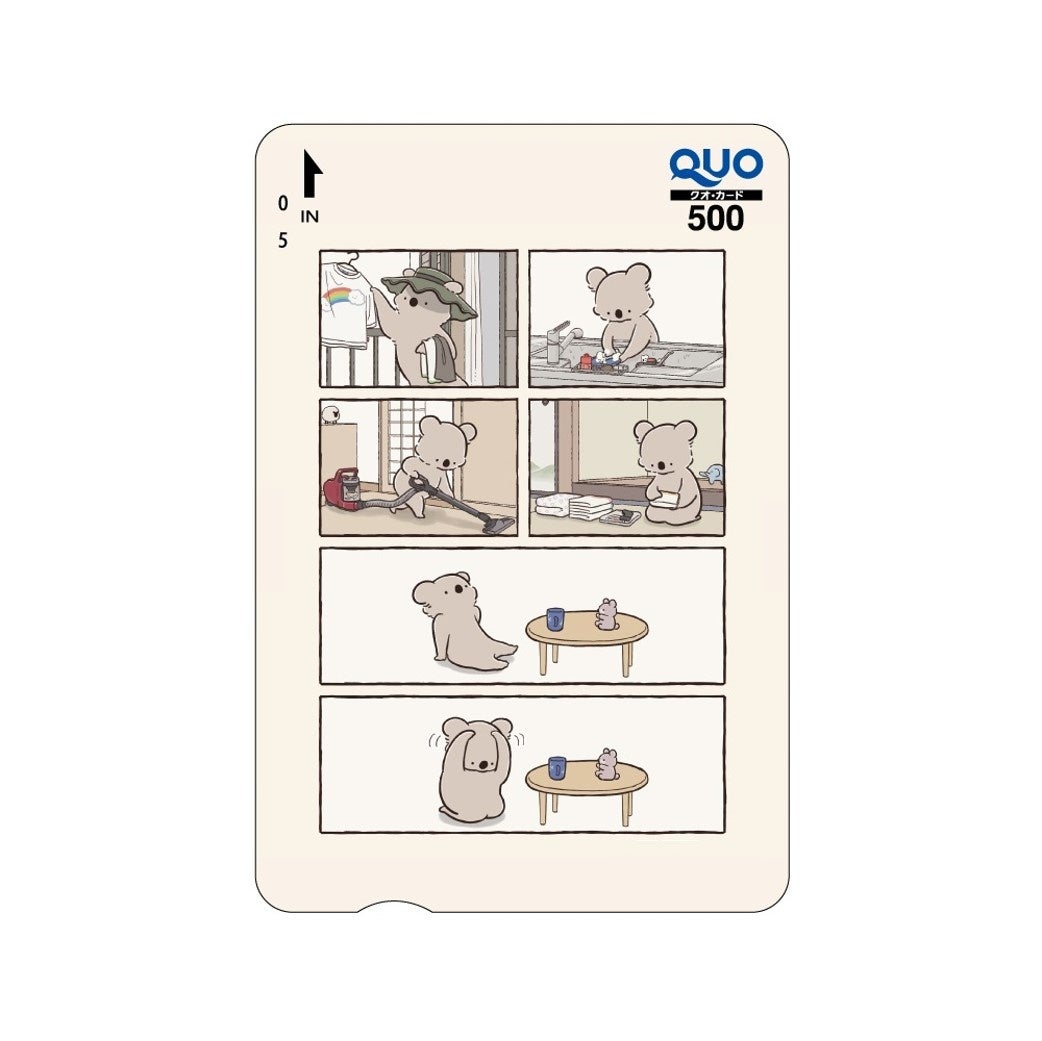 0
5
IN

QUO
クオ・カード
500