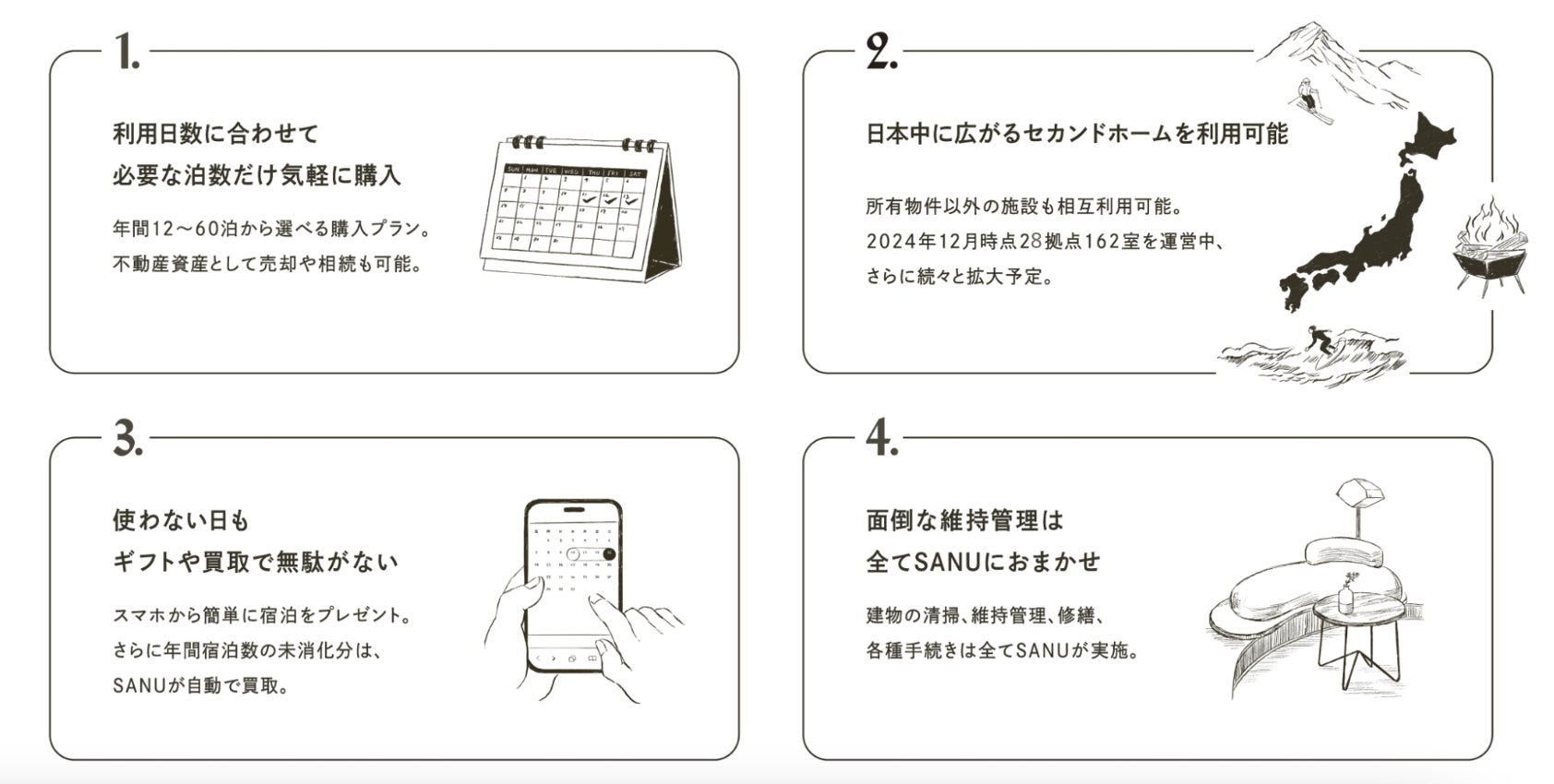 1.

利用日数に合わせて
必要な泊数だけ気軽に購入

年間12〜60泊から選べる購入プラン。
不動産資産として売却や相続も可能。

SUN MON TUE WED THU FRI SAT

2.

日本中に広がるセカンドホームを利用可能

所有物件以外の施設も相互利用可能。
2024年12月時点28拠点162室を運営中、
さらに続々と拡大予定。

3.

使わない日も
ギフトや買取で無駄がない

スマホから簡単に宿泊をプレゼント。
さらに年間宿泊数の未消化分は、
SANUが自動で買取。

4.

面倒な維持管理は
全てSANUにおまかせ

建物の清掃、維持管理、修繕、
各種手続きは全てSANUが実施。