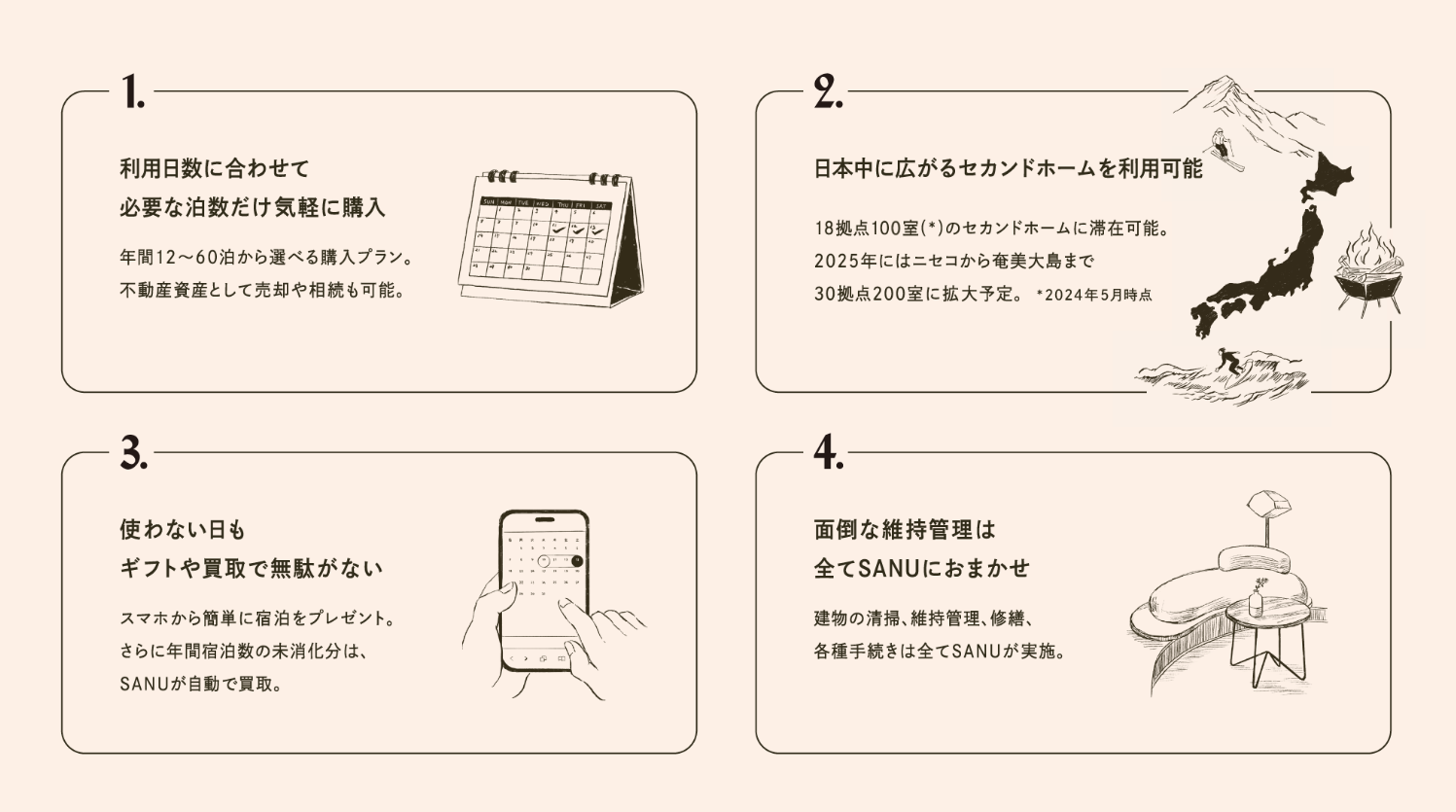 1.

利用日数に合わせて
必要な泊数だけ気軽に購入

年間12〜60泊から選べる購入プラン。
不動産資産として売却や相続も可能。

SUN MON TUE WED THU FRI SAT

2.

日本中に広がるセカンドホームを利用可能

18拠点100室(*)のセカンドホームに滞在可能。
2025年にはニセコから奄美大島まで
30拠点200室に拡大予定。 *2024年5月時点

3.

使わない日も
ギフトや買取で無駄がない

スマホから簡単に宿泊をプレゼント。
さらに年間宿泊数の未消化分は、
SANUが自動で買取。

4.

面倒な維持管理は
全てSANUにおまかせ

建物の清掃、維持管理、修繕、
各種手続きは全てSANUが実施。