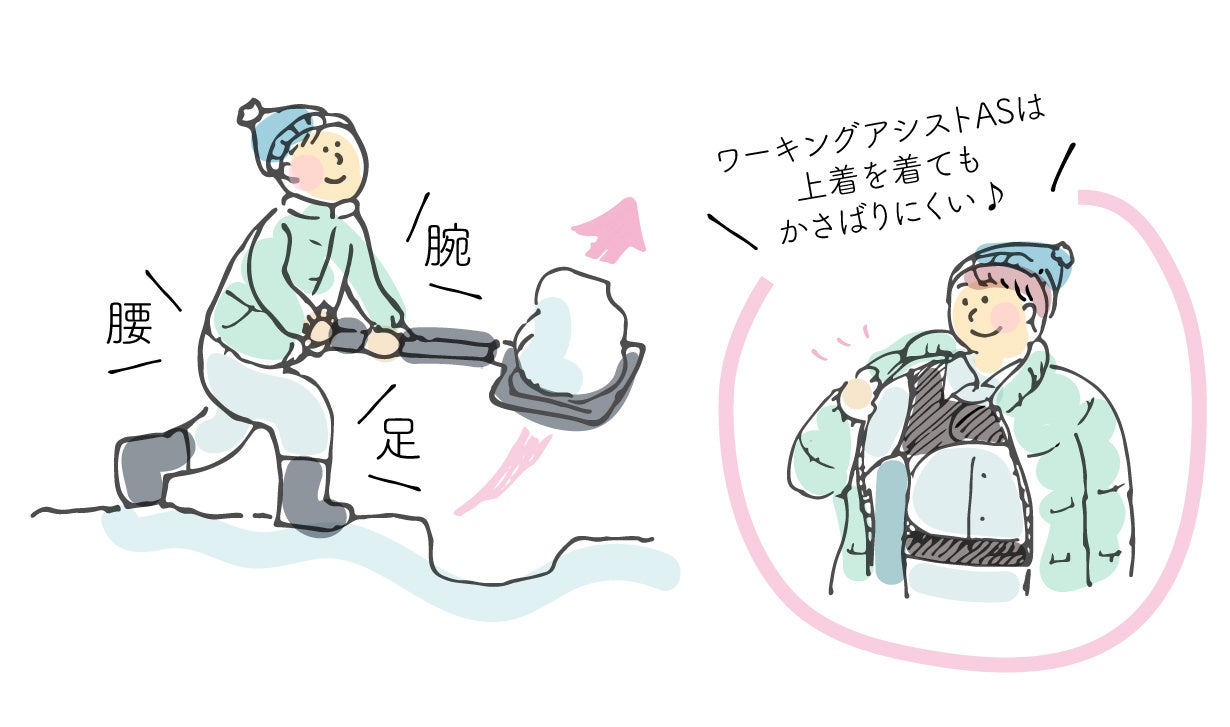 腕
腰
足

ワーキングアシストASは
上着を着ても
かさばりにくい♪