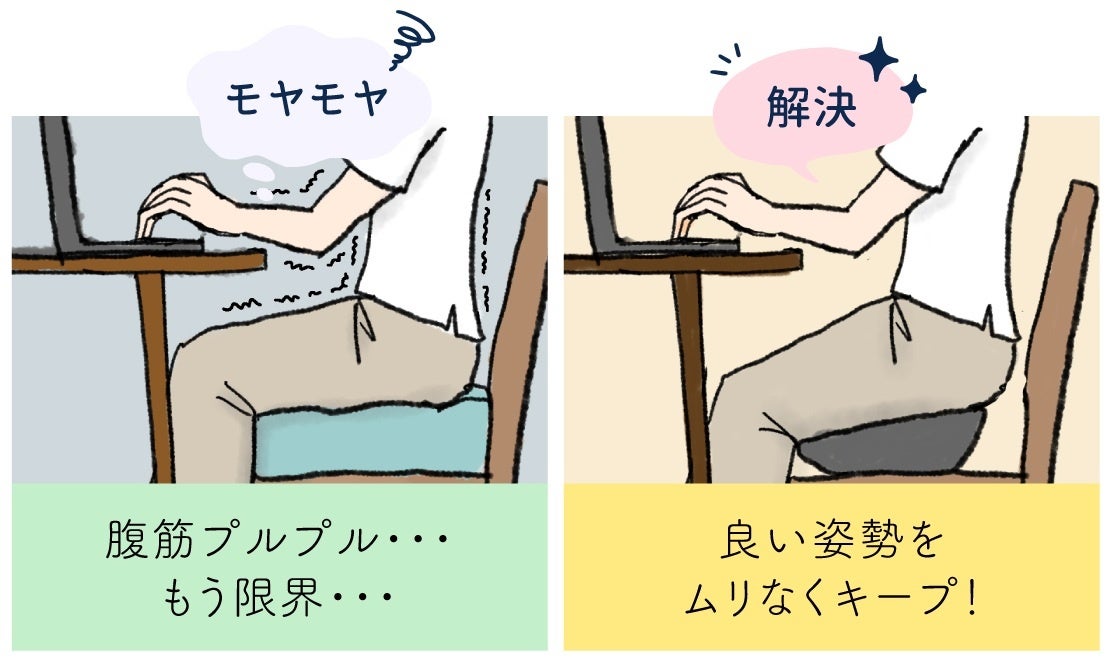 モヤモヤ

腹筋プルプル・・・
もう限界・・・

解決

良い姿勢を
ムリなくキープ!