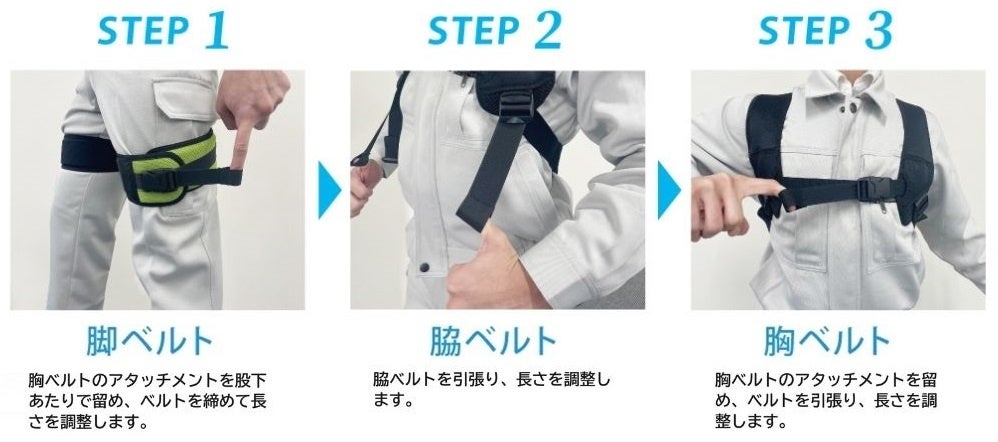 STEP 1

脚ベルト

胸ベルトのアタッチメントを股下あたりで留め、ベルトを締めて長さを調整します。

STEP 2

脇ベルト

脇ベルトを引張り、長さを調整します。

STEP 3

胸ベルト

胸ベルトのアタッチメントを留め、ベルトを引張り、長さを調整します。