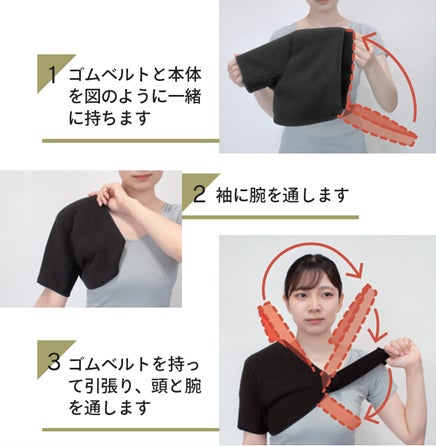 1 ゴムベルトと本体を図のように一緒に持ちます

2 袖に腕を通します

3 ゴムベルトを持って引張り、頭と腕を通します