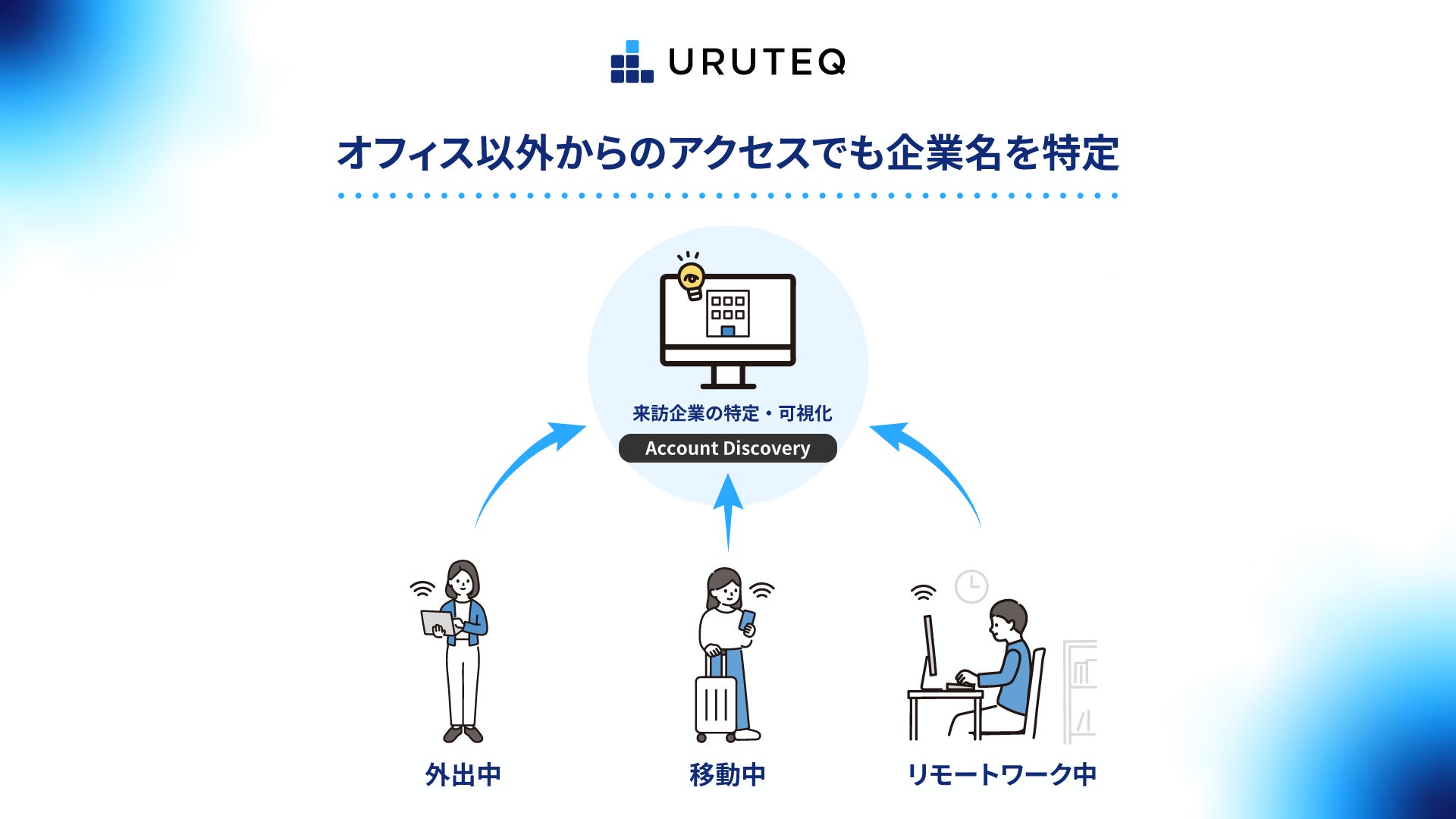 URUTEQ

オフィス以外からのアクセスでも企業名を特定

来訪企業の特定・可視化

Account Discovery

外出中

移動中

リモートワーク中