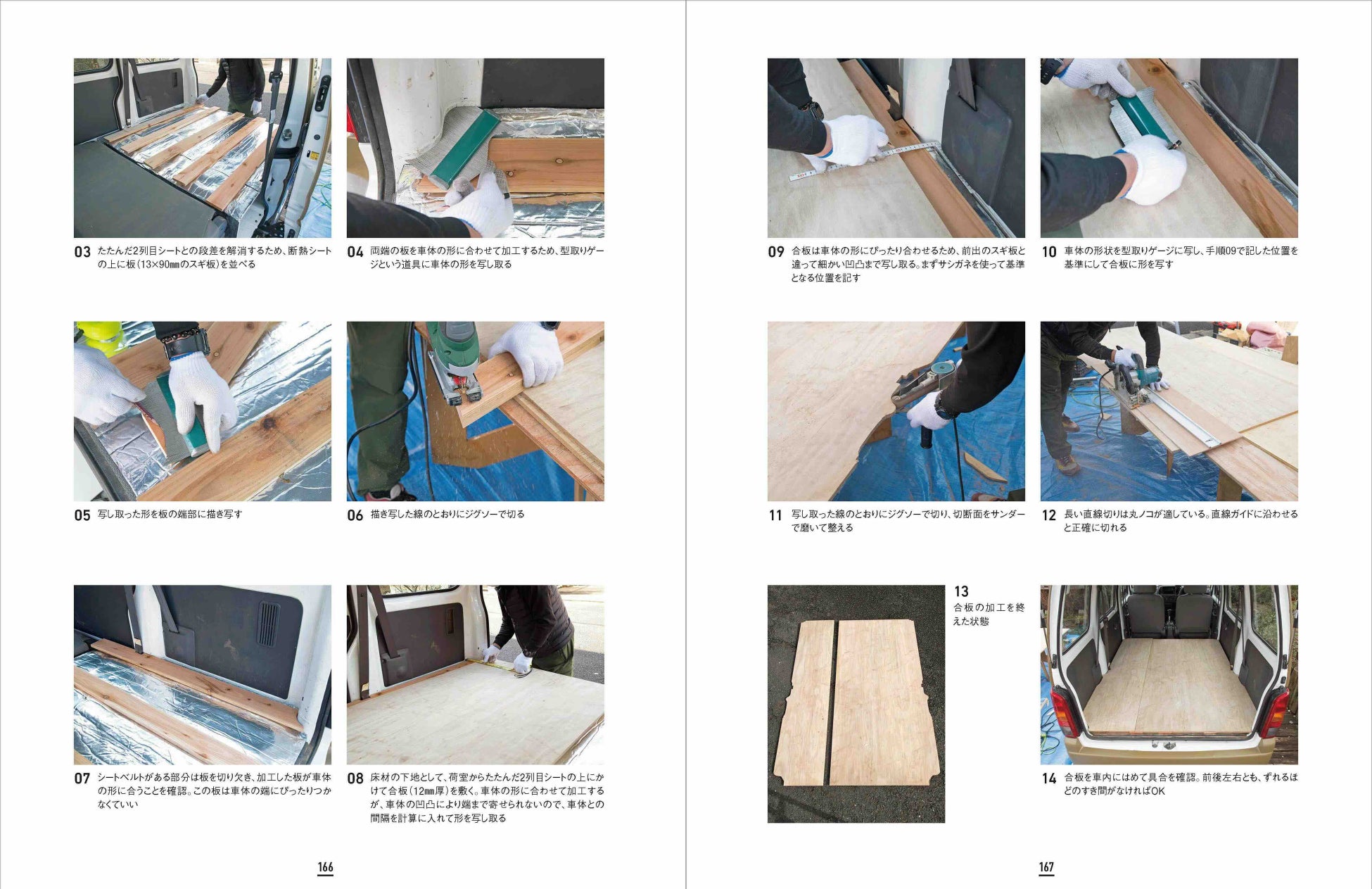 03 たたんだ2列目シートとの段差を解消するため、断熱シートの上に板(13×90㎜のスギ板)を並べる

04 両端の板を車体の形に合わせて加工するため、型取りゲージという道具に車体の形を写し取る

05 写し取った形を板の端部に描き写す

06 描き写した線のとおりにジグソーで切る

07 シートベルトがある部分は板を切り欠き、加工した板が車体の形に合うことを確認。この板は車体の端にぴったりつかなくていい

08 床材の下地として、荷室からたたんだ2列目シートの上にかけて合板(12㎜厚)を敷く。車体の形に合わせて加工するが、車体の凹凸により端まで寄せられないので、車体との間隔を計算に入れて形を写し取る

166

09 合板は車体の形にぴったり合わせるため、前出のスギ板と違って細かい凹凸まで写し取る。まずサシガネを使って基準となる位置を記す

10 車体の形状を型取りゲージに写し、手順09で記した位置を基準にして合板に形を写す

11 写し取った線のとおりにジグソーで切り、切断面をサンダーで磨いて整える

12 長い直線切りは丸ノコが適している。直線ガイドに沿わせると正確に切れる

13 合板の加工を終えた状態

14 合板を車内にはめて具合を確認。前後左右とも、ずれるほどのすき間がなければOK

167