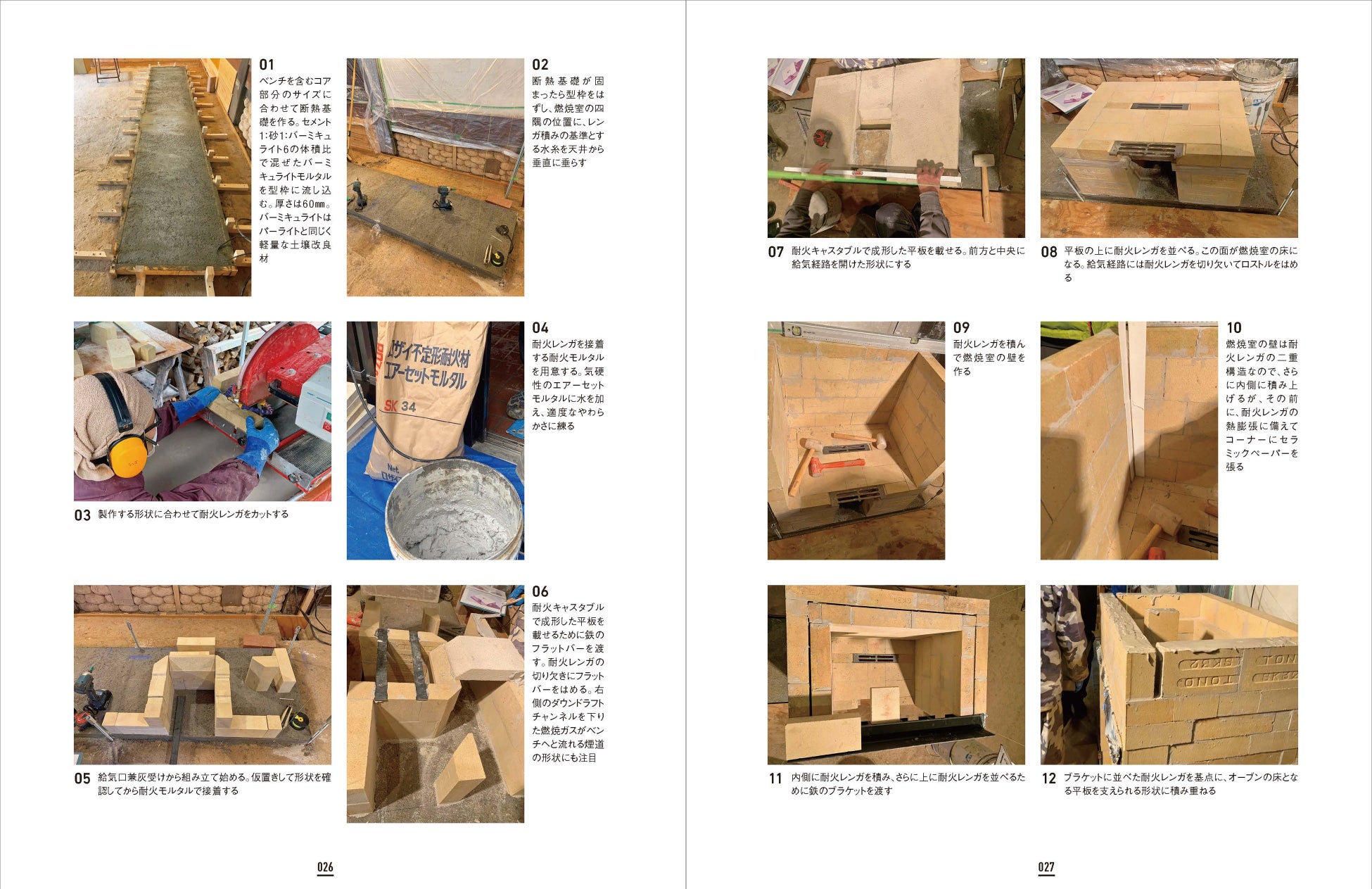 01
ベンチを含むコア部分のサイズに合わせて断熱基礎を作る。セメント1:砂1:バーミキュライト6の体積比で混ぜたバーミキュライトモルタルを型枠に流し込む。厚さは60㎜。バーミキュライトはパーライトと同じく軽量な土壌改良材

02
断熱基礎が固まったら型枠をはずし、燃焼室の四隅の位置に、レンガ積みの基準とする水糸を天井から垂直に垂らす

03 製作する形状に合わせて耐火レンガをカットする

ロザイ不定形耐火材
エアーセットモルタル
SK 34
Net

04
耐火レンガを接着する耐火モルタルを用意する。気硬性のエアーセットモルタルに水を加え、適度なやわらかさに練る

05 給気口兼灰受けから組み立て始める。仮置きして形状を確認してから耐火モルタルで接着する

06
耐火キャスタブルで成形した平板を載せるために鉄のフラットバーを渡す。耐火レンガの切り欠きにフラットバーをはめる。右側のダウンドラフトチャンネルを下りた燃焼ガスがベンチへと流れる煙道の形状にも注目

026

07 耐火キャスタブルで成形した平板を載せる。前方と中央に給気経路を開けた形状にする

08 平板の上に耐火レンガを並べる。この面が燃焼室の床になる。給気経路には耐火レンガを切り欠いてロストルをはめる

09
耐火レンガを積んで燃焼室の壁を作る

10
燃焼室の壁は耐火レンガの二重構造なので、さらに内側に積み上げるが、その前に、耐火レンガの熱膨張に備えてコーナーにセラミックペーパーを張る

11 内側に耐火レンガを積み、さらに上に耐火レンガを並べるために鉄のブラケットを渡す

TONO
SK32

12 ブラケットに並べた耐火レンガを基点に、オーブンの床となる平板を支えられる形状に積み重ねる

027