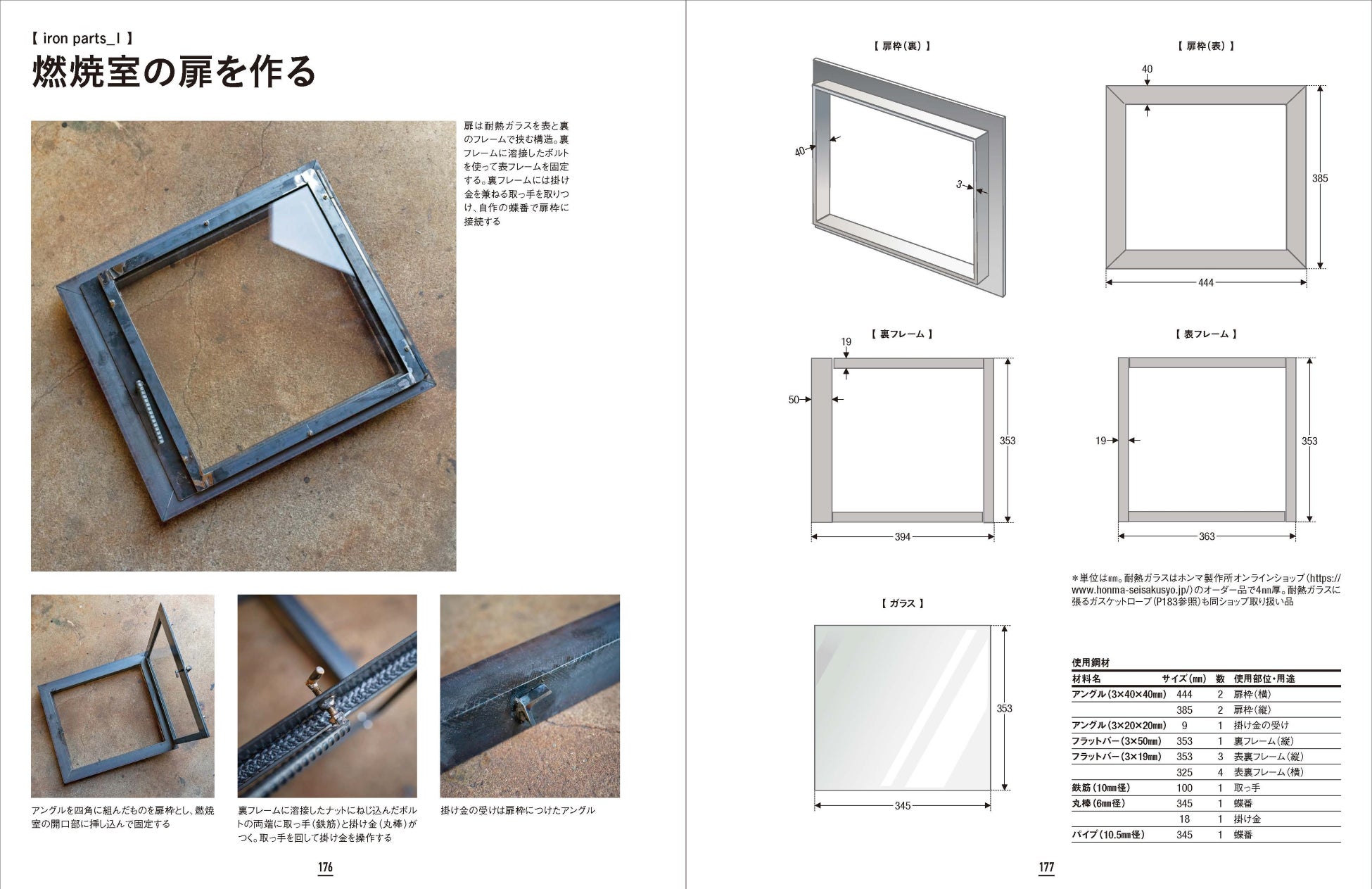 【 iron parts_1 】
燃焼室の扉を作る

扉は耐熱ガラスを表と裏のフレームで挟む構造。裏フレームに溶接したボルトを使って表フレームを固定する。裏フレームには掛け金を兼ねる取っ手を取りつけ、自作の蝶番で扉枠に接続する

アングルを四角に組んだものを扉枠とし、燃焼室の開口部に挿し込んで固定する

裏フレームに溶接したナットにねじ込んだボルトの両端に取っ手（鉄筋）と掛け金（丸棒）がつく。取っ手を回して掛け金を操作する

掛け金の受けは扉枠につけたアングル

176

【 扉枠（裏） 】
40
3

【 扉枠（表） 】
40
385
444

【 裏フレーム 】
19
50
353
394

【 表フレーム 】
19
353
363

＊単位は㎜。耐熱ガラスはホンマ製作所オンラインショップ（https://www.honma-seisakusyo.jp/）のオーダー品で4㎜厚。耐熱ガラスに張るガスケットロープ（P183参照）も同ショップ取り扱い品

【 ガラス 】
353
345

使用鋼材
| 材料名 | サイズ（㎜） | 数 | 使用部位・用途 |
|---|---|---|---|
| アングル（3×40×40㎜） | 444 | 2 | 扉枠（横） |
| | 385 | 2 | 扉枠（縦） |
| アングル（3×20×20㎜） | 9 | 1 | 掛け金の受け |
| フラットバー（3×50㎜） | 353 | 1 | 裏フレーム（縦） |
| フラットバー（3×19㎜） | 353 | 3 | 表裏フレーム（縦） |
| | 325 | 4 | 表裏フレーム（横） |
| 鉄筋（10㎜径） | 100 | 1 | 取っ手 |
| 丸棒（6㎜径） | 345 | 1 | 蝶番 |
| | 18 | 1 | 掛け金 |
| パイプ（10.5㎜径） | 345 | 1 | 蝶番 |

177