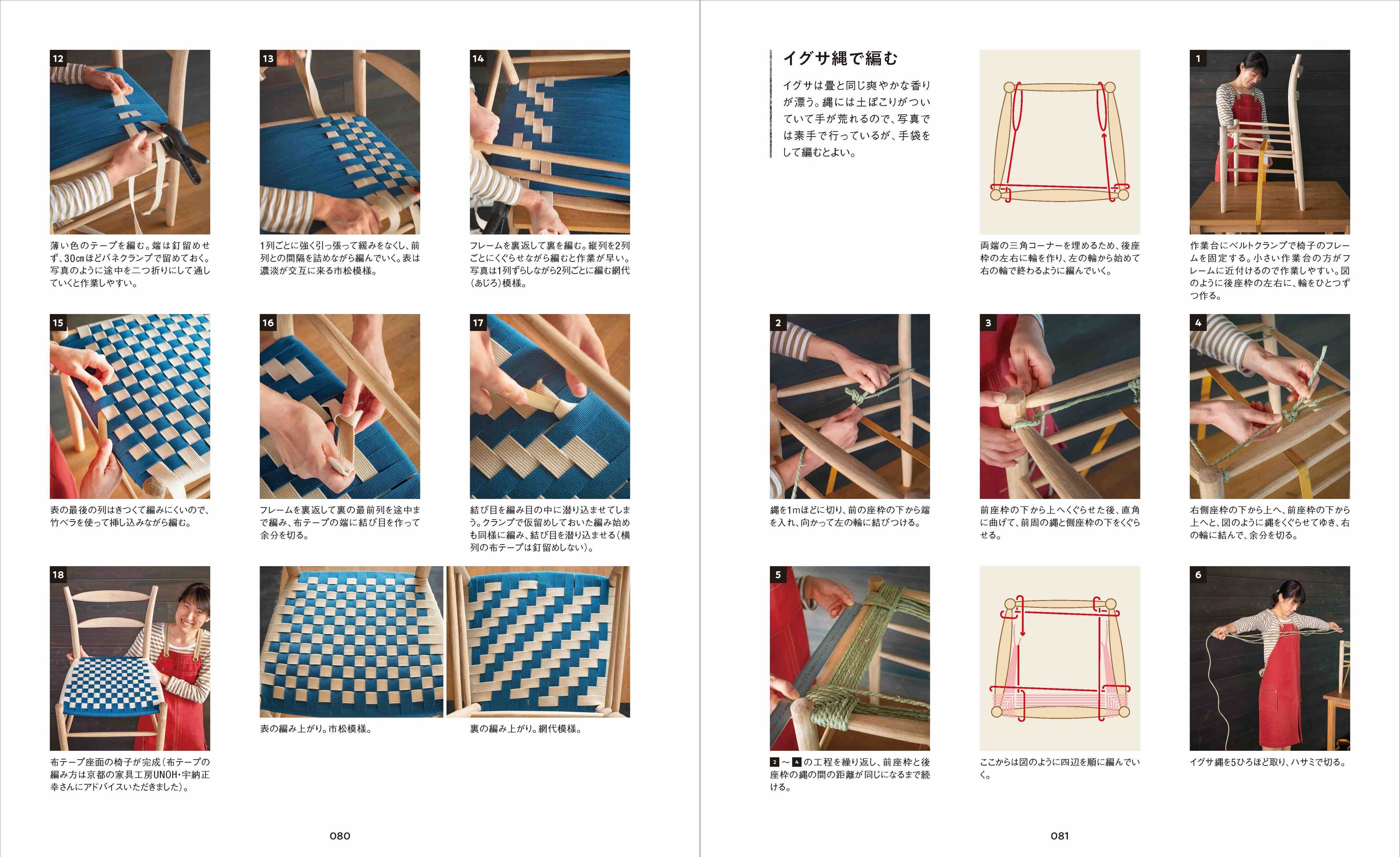 12

薄い色のテープを編む。端は釘留めせず、30㎝ほどバネクランプで留めておく。写真のように途中を二つ折りにして通していくと作業しやすい。

13

1列ごとに強く引っ張って緩みをなくし、前列との間隔を詰めながら編んでいく。表は濃淡が交互に来る市松模様。

14

フレームを裏返して裏を編む。縦列を2列ごとにくぐらせながら編むと作業が早い。写真は1列ずらしながら2列ごとに編む網代（あじろ）模様。

15

表の最後の列はきつくて編みにくいので、竹ベラを使って挿し込みながら編む。

16

フレームを裏返して裏の最前列を途中まで編み、布テープの端に結び目を作って余分を切る。

17

結び目を編み目の中に潜り込ませてしまう。クランプで仮留めしておいた編み始めも同様に編み、結び目を潜り込ませる（横列の布テープは釘留めしない）。

18

布テープ座面の椅子が完成（布テープの編み方は京都の家具工房UNOH・宇納正幸さんにアドバイスいただきました）。

表の編み上がり。市松模様。

裏の編み上がり。網代模様。

080

イグサ縄で編む

イグサは畳と同じ爽やかな香りが漂う。縄には土ぼこりがついていて手が荒れるので、写真では素手で行っているが、手袋をして編むとよい。

両端の三角コーナーを埋めるため、後座枠の左右に輪を作り、左の輪から始めて右の輪で終わるように編んでいく。

1

作業台にベルトクランプで椅子のフレームを固定する。小さい作業台の方がフレームに近付けるので作業しやすい。図のように後座枠の左右に、輪をひとつずつ作る。

2

縄を1mほどに切り、前の座枠の下から端を入れ、向かって左の輪に結びつける。

3

前座枠の下から上へくぐらせた後、直角に曲げて、前周の縄と側座枠の下をくぐらせる。

4

右側座枠の下から上へ、前座枠の下から上へと、図のように縄をくぐらせてゆき、右の輪に結んで、余分を切る。

5

2～4の工程を繰り返し、前座枠と後座枠の縄の間の距離が同じになるまで続ける。

ここからは図のように四辺を順に編んでいく。

6

イグサ縄を5ひろほど取り、ハサミで切る。

081