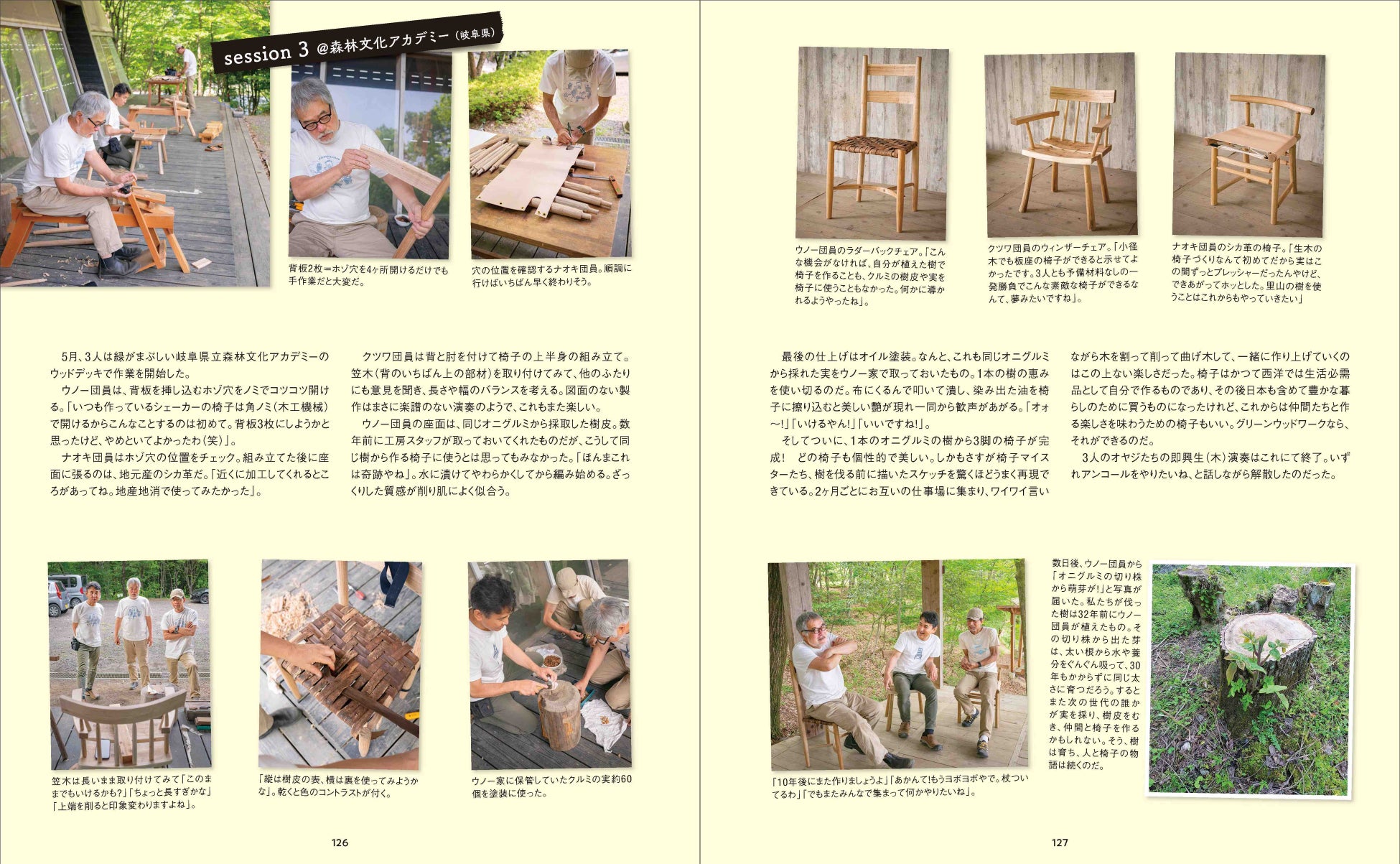 session 3 @森林文化アカデミー（岐阜県）

背板2枚＝ホゾ穴を4ヶ所開けるだけでも手作業だと大変だ。

穴の位置を確認するナオキ団員。順調に行けばいちばん早く終わりそう。

5月、3人は緑がまぶしい岐阜県立森林文化アカデミーのウッドデッキで作業を開始した。

ウノー団員は、背板を挿し込むホゾ穴をノミでコツコツ開ける。「いつも作っているシェーカーの椅子は角ノミ（木工機械）で開けるからこんなことするのは初めて。背板3枚にしようかと思ったけど、やめといてよかったわ（笑）」。

ナオキ団員はホゾ穴の位置をチェック。組み立てた後に座面に張るのは、地元産のシカ革だ。「近くに加工してくれるところがあってね。地産地消で使ってみたかった」。

クツワ団員は背と肘を付けて椅子の上半身の組み立て。笠木（背のいちばん上の部材）を取り付けてみて、他のふたりにも意見を聞き、長さや幅のバランスを考える。図面のない製作はまさに楽譜のない演奏のようで、これもまた楽しい。

ウノー団員の座面は、同じオニグルミから採取した樹皮。数年前に工房スタッフが取っておいてくれたものだが、こうして同じ樹から作る椅子に使うとは思ってもみなかった。「ほんまこれは奇跡やね」。水に漬けてやわらかくしてから編み始める。ざっくりした質感が削り肌によく似合う。

笠木は長いまま取り付けてみて「このままでもいけるかも？」「ちょっと長すぎかな」「上端を削ると印象変わりますよね」。

「縦は樹皮の表、横は裏を使ってみようかな」。乾くと色のコントラストが付く。

ウノー家に保管していたクルミの実約60個を塗装に使った。

126

ウノー団員のラダーバックチェア。「こんな機会がなければ、自分が植えた樹で椅子を作ることも、クルミの樹皮や実を椅子に使うこともなかった。何かに導かれるようやったね」。

クツワ団員のウィンザーチェア。「小径木でも板座の椅子ができると示せてよかったです。3人とも予備材料なしの一発勝負でこんな素敵な椅子ができるなんて、夢みたいですね」。

ナオキ団員のシカ革の椅子。「生木の椅子づくりなんて初めてだから実はこの間ずっとプレッシャーだったんやけど、できあがってホッとした。里山の樹を使うことはこれからもやっていきたい」

最後の仕上げはオイル塗装。なんと、これも同じオニグルミから採れた実をウノー家で取っておいたもの。1本の樹の恵みを使い切るのだ。布にくるんで叩いて潰し、染み出た油を椅子に擦り込むと美しい艶が現れ一同から歓声があがる。「オォ〜！」「いけるやん！」「いいですね！」。

そしてついに、1本のオニグルミの樹から3脚の椅子が完成！ どの椅子も個性的で美しい。しかもさすが椅子マイスターたち、樹を伐る前に描いたスケッチを驚くほどうまく再現できている。2ヶ月ごとにお互いの仕事場に集まり、ワイワイ言いながら木を割って削って曲げ木して、一緒に作り上げていくのはこの上ない楽しさだった。椅子はかつて西洋では生活必需品として自分で作るものであり、その後日本も含めて豊かな暮らしのために買うものになったけれど、これからは仲間たちと作る楽しさを味わうための椅子もいい。グリーンウッドワークなら、それができるのだ。

3人のオヤジたちの即興生（木）演奏はこれにて終了。いずれアンコールをやりたいね、と話しながら解散したのだった。

「10年後にまた作りましょうよ」「あかんて！もうヨボヨボやで。杖ついてるわ」「でもまたみんなで集まって何かやりたいね」。

数日後、ウノー団員から「オニグルミの切り株から萌芽が！」と写真が届いた。私たちが伐った樹は32年前にウノー団員が植えたもの。その切り株から出た芽は、太い根から水や養分をぐんぐん吸って、30年もかからずに同じ太さに育つだろう。するとまた次の世代の誰かが実を採り、樹皮をむき、仲間と椅子を作るかもしれない。そう、樹は育ち、人と椅子の物語は続くのだ。

127