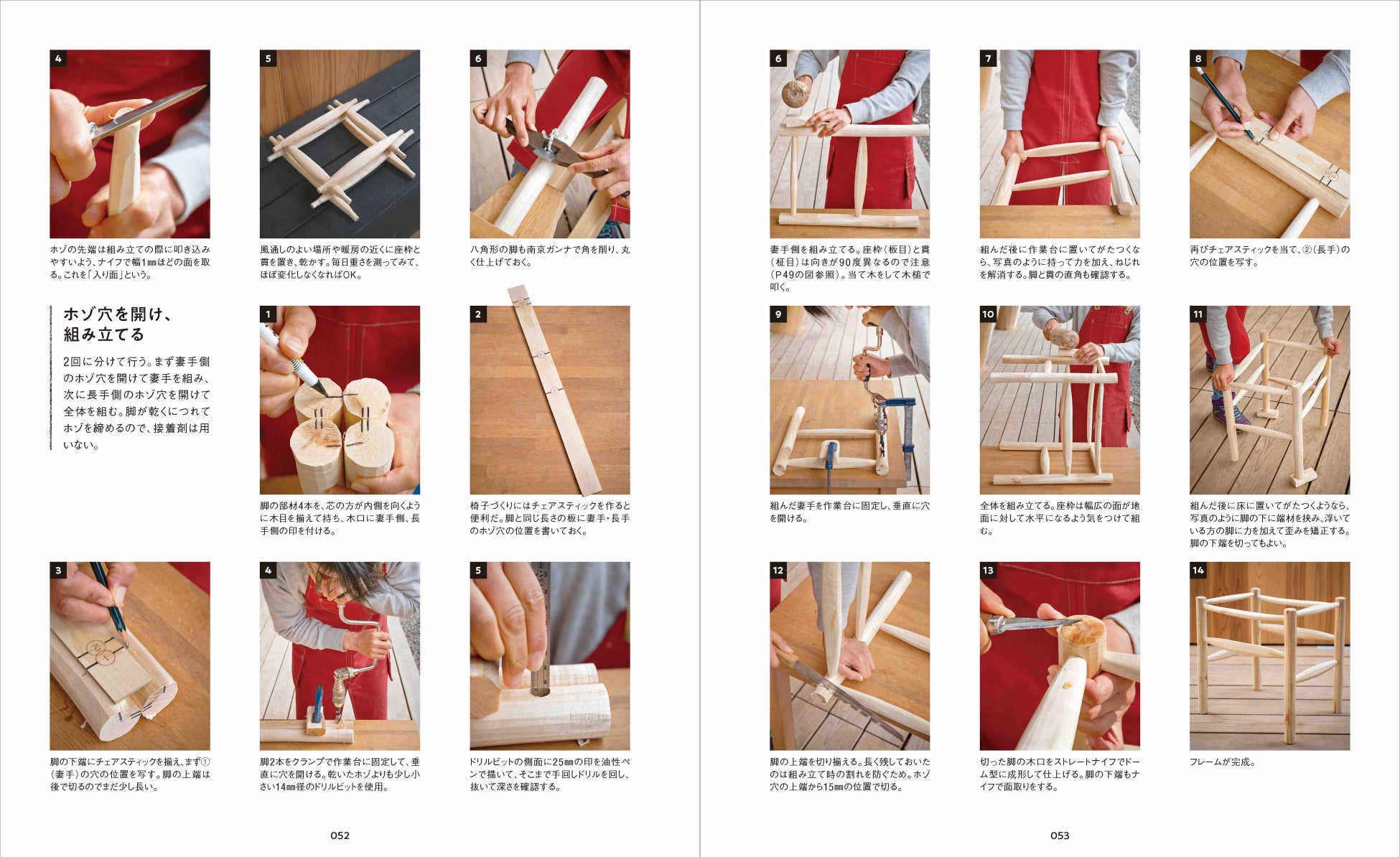 4

ホゾの先端は組み立ての際に叩き込みやすいよう、ナイフで幅1㎜ほどの面を取る。これを「入り面」という。

5

風通しのよい場所や暖房の近くに座枠と貫を置き、乾かす。毎日重さを測ってみて、ほぼ変化しなくなればOK。

6

八角形の脚も南京ガンナで角を削り、丸く仕上げておく。

ホゾ穴を開け、組み立てる

2回に分けて行う。まず妻手側のホゾ穴を開けて妻手を組み、次に長手側のホゾ穴を開けて全体を組む。脚が乾くにつれてホゾを締めるので、接着剤は用いない。

1

脚の部材4本を、芯の方が内側を向くように木目を揃えて持ち、木口に妻手側、長手側の印を付ける。

2

椅子づくりにはチェアスティックを作ると便利だ。脚と同じ長さの板に妻手・長手のホゾ穴の位置を書いておく。

3

脚の下端にチェアスティックを揃え、まず①（妻手）の穴の位置を写す。脚の上端は後で切るのでまだ少し長い。

4

脚2本をクランプで作業台に固定して、垂直に穴を開ける。乾いたホゾよりも少し小さい14㎜径のドリルビットを使用。

5

ドリルビットの側面に25㎜の印を油性ペンで描いて、そこまで手回しドリルを回し、抜いて深さを確認する。

052

6

妻手側を組み立てる。座枠（板目）と貫（柾目）は向きが90度異なるので注意（P49の図参照）。当て木をして木槌で叩く。

7

組んだ後に作業台に置いてがたつくなら、写真のように持って力を加え、ねじれを解消する。脚と貫の直角も確認する。

8

再びチェアスティックを当て、②（長手）の穴の位置を写す。

9

組んだ妻手を作業台に固定し、垂直に穴を開ける。

10

全体を組み立てる。座枠は幅広の面が地面に対して水平になるよう気をつけて組む。

11

組んだ後に床に置いてがたつくようなら、写真のように脚の下に端材を挟み、浮いている方の脚に力を加えて歪みを矯正する。脚の下端を切ってもよい。

12

脚の上端を切り揃える。長く残しておいたのは組み立て時の割れを防ぐため。ホゾ穴の上端から15㎜の位置で切る。

13

切った脚の木口をストレートナイフでドーム型に成形して仕上げる。脚の下端もナイフで面取りをする。

14

フレームが完成。

053