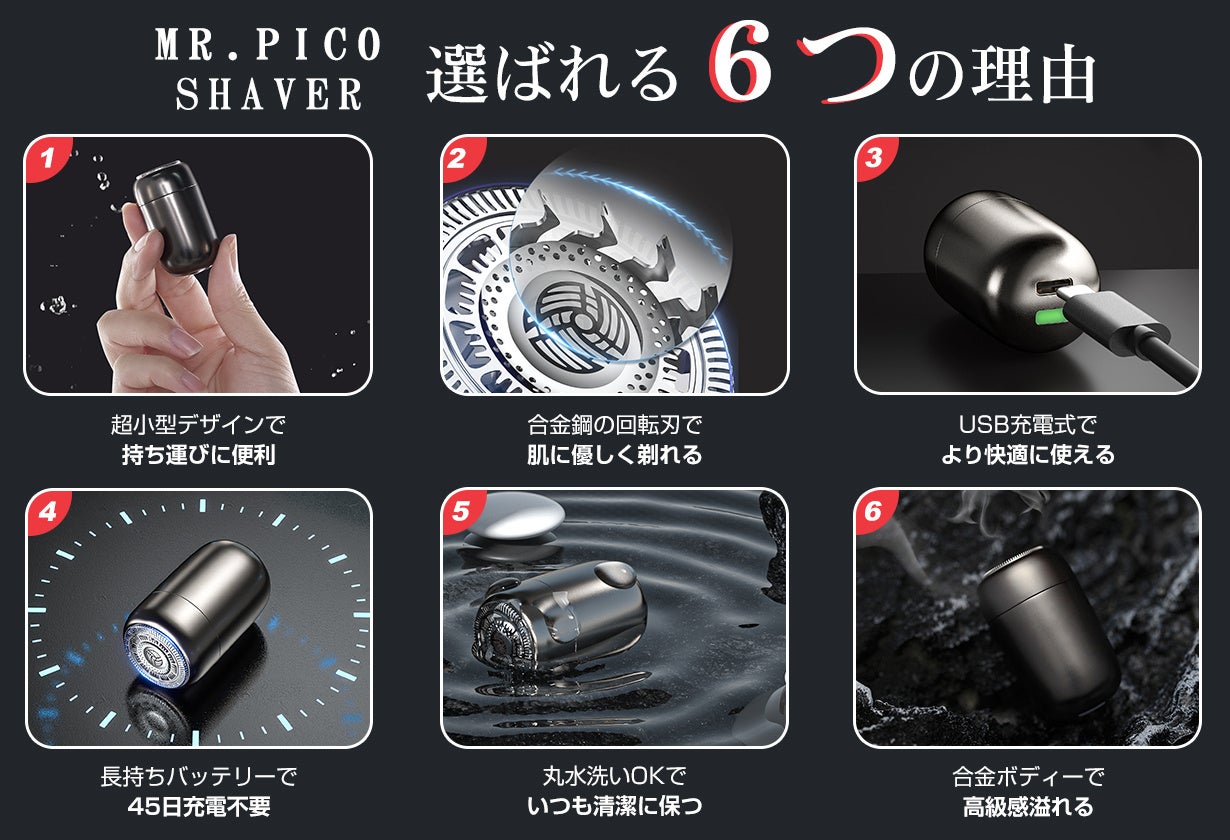 MR.PICO SHAVER

選ばれる6つの理由

1

超小型デザインで
持ち運びに便利

2

合金鋼の回転刃で
肌に優しく剃れる

3

USB充電式で
より快適に使える

4

長持ちバッテリーで
45日充電不要

5

丸水洗いOKで
いつも清潔に保つ

6

合金ボディーで
高級感溢れる