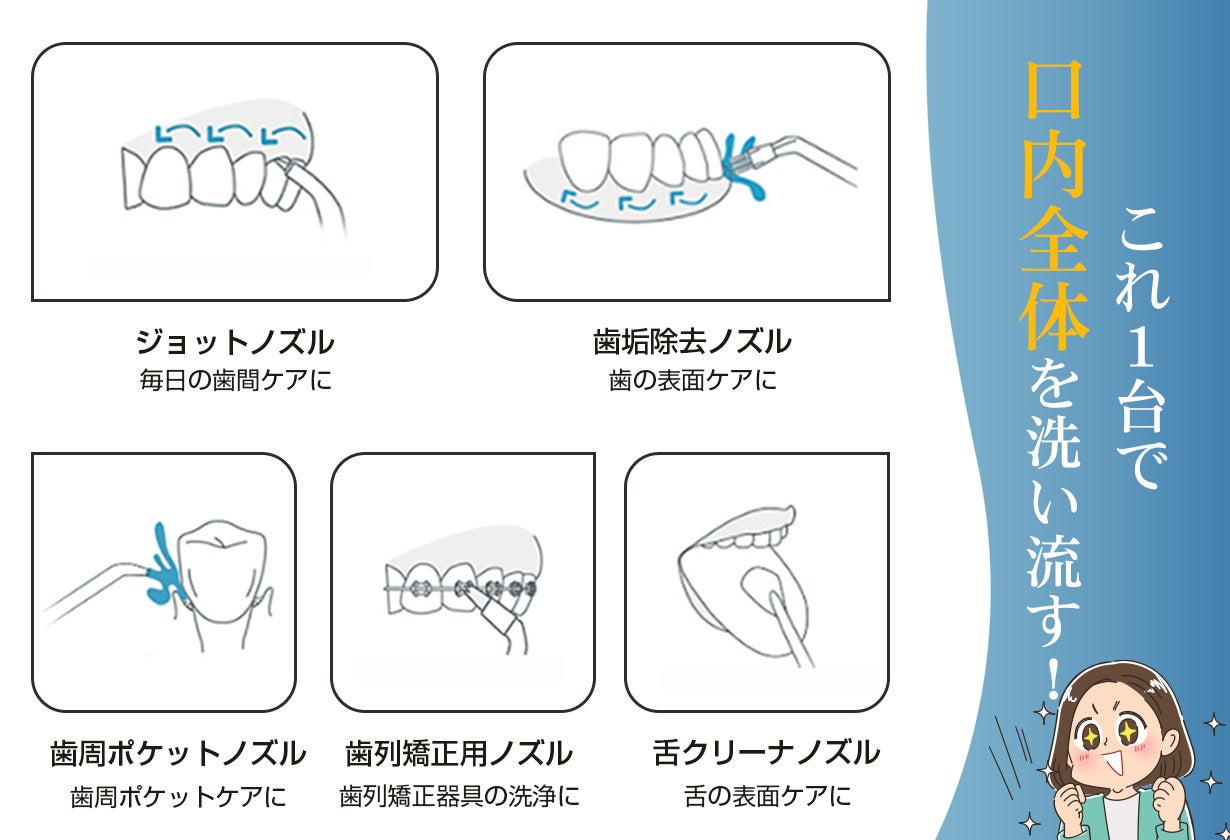 ジョットノズル
毎日の歯間ケアに

歯垢除去ノズル
歯の表面ケアに

歯周ポケットノズル
歯周ポケットケアに

歯列矯正用ノズル
歯列矯正器具の洗浄に

舌クリーナノズル
舌の表面ケアに

これ1台で
口内全体を洗い流す！