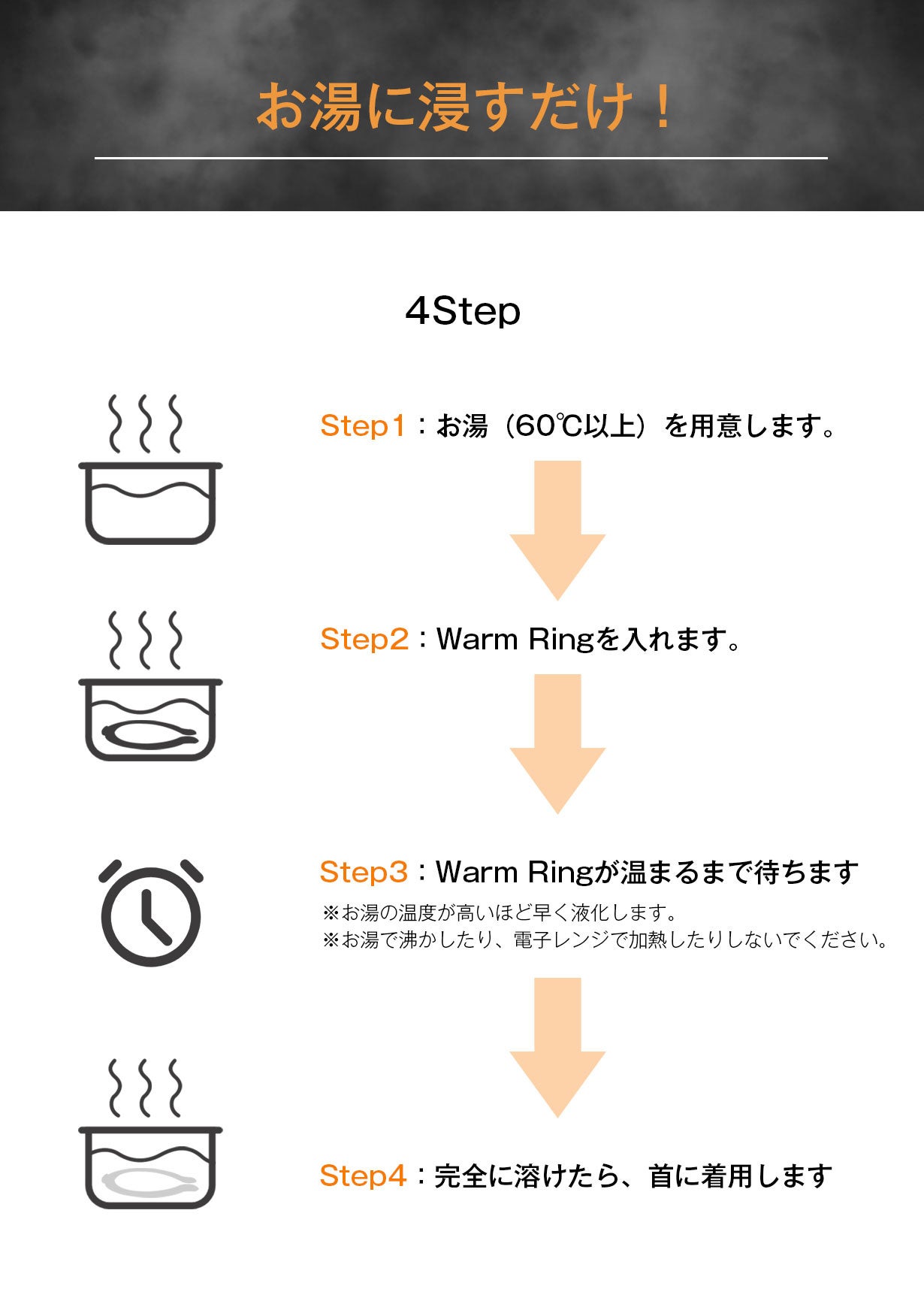 お湯に浸すだけ！

4Step

Step1：お湯（60℃以上）を用意します。

Step2：Warm Ringを入れます。

Step3：Warm Ringが温まるまで待ちます
※お湯の温度が高いほど早く液化します。
※お湯で沸かしたり、電子レンジで加熱したりしないでください。

Step4：完全に溶けたら、首に着用します