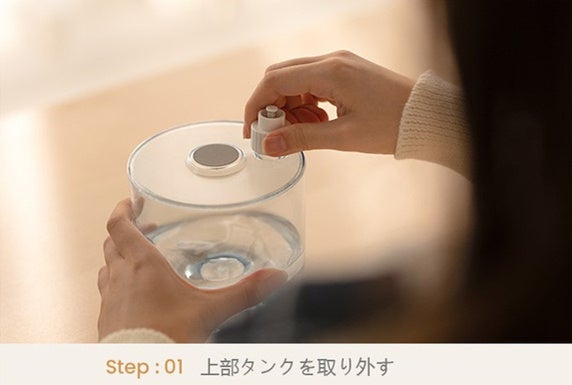 Step : 01 上部タンクを取り外す