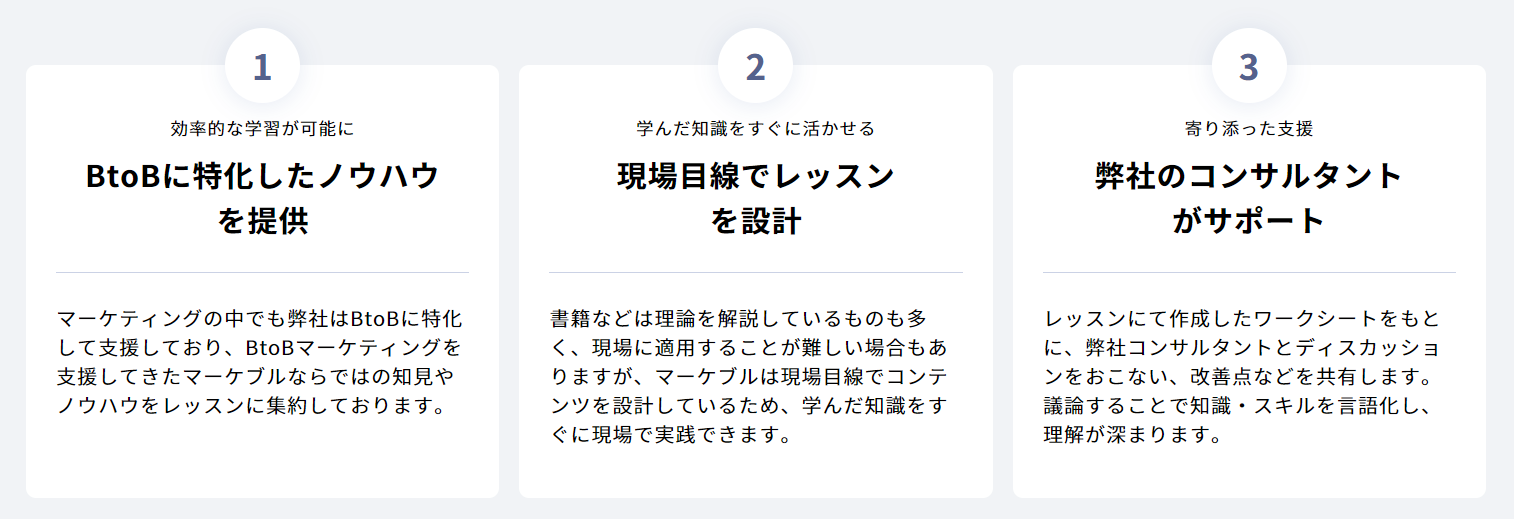 1

効率的な学習が可能に

BtoBに特化したノウハウを提供

マーケティングの中でも弊社はBtoBに特化して支援しており、BtoBマーケティングを支援してきたマーケブルならではの知見やノウハウをレッスンに集約しております。

2

学んだ知識をすぐに活かせる

現場目線でレッスンを設計

書籍などは理論を解説しているものも多く、現場に適用することが難しい場合もありますが、マーケブルは現場目線でコンテンツを設計しているため、学んだ知識をすぐに現場で実践できます。

3

寄り添った支援

弊社のコンサルタントがサポート

レッスンにて作成したワークシートをもとに、弊社コンサルタントとディスカッションをおこない、改善点などを共有します。議論することで知識・スキルを言語化し、理解が深まります。