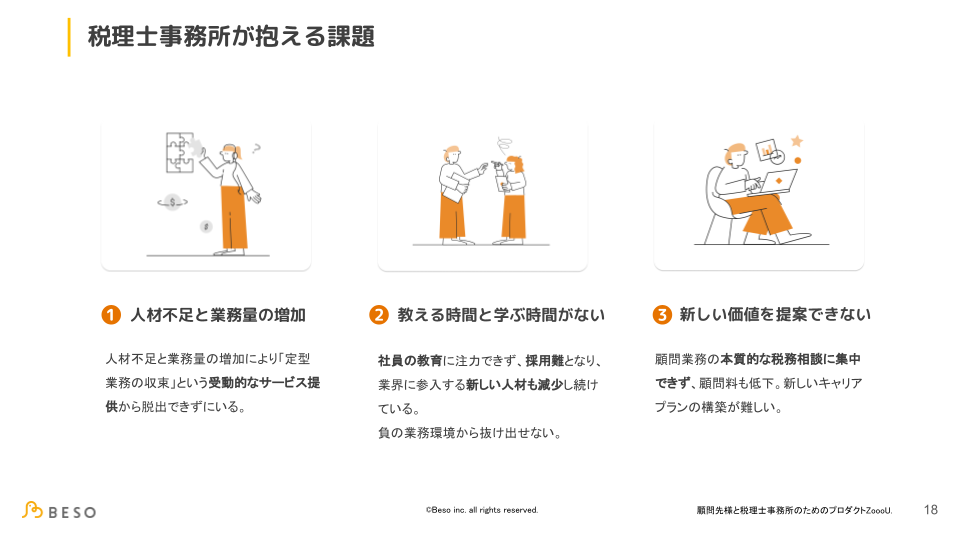 税理士事務所が抱える課題

1 人材不足と業務量の増加

人材不足と業務量の増加により「定型業務の収束」という受動的なサービス提供から脱出できずにいる。

2 教える時間と学ぶ時間がない

社員の教育に注力できず、採用難となり、業界に参入する新しい人材も減少し続けている。
負の業務環境から抜け出せない。

3 新しい価値を提案できない

顧問業務の本質的な税務相談に集中できず、顧問料も低下。新しいキャリアプランの構築が難しい。

BESO

©Beso inc. all rights reserved.

顧問先様と税理士事務所のためのプロダクトZoooU.

18