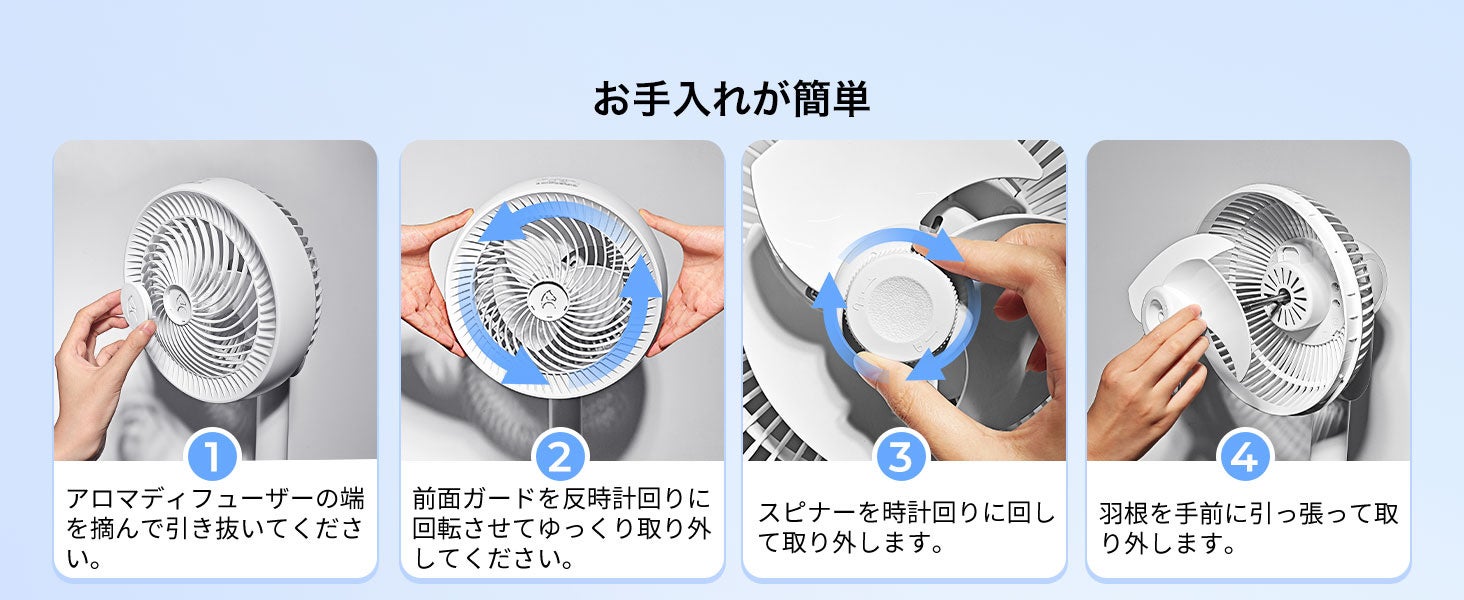 お手入れが簡単

1
アロマディフューザーの端を摘んで引き抜いてください。

2
前面ガードを反時計回りに回転させてゆっくり取り外してください。

3
スピナーを時計回りに回して取り外します。

4
羽根を手前に引っ張って取り外します。