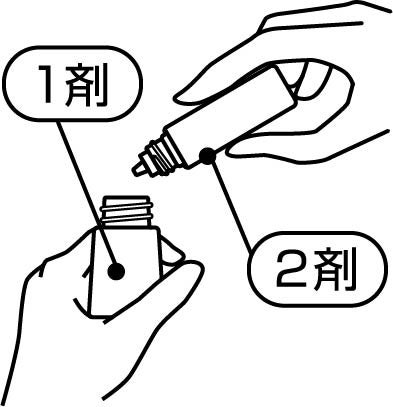 1剤

2剤