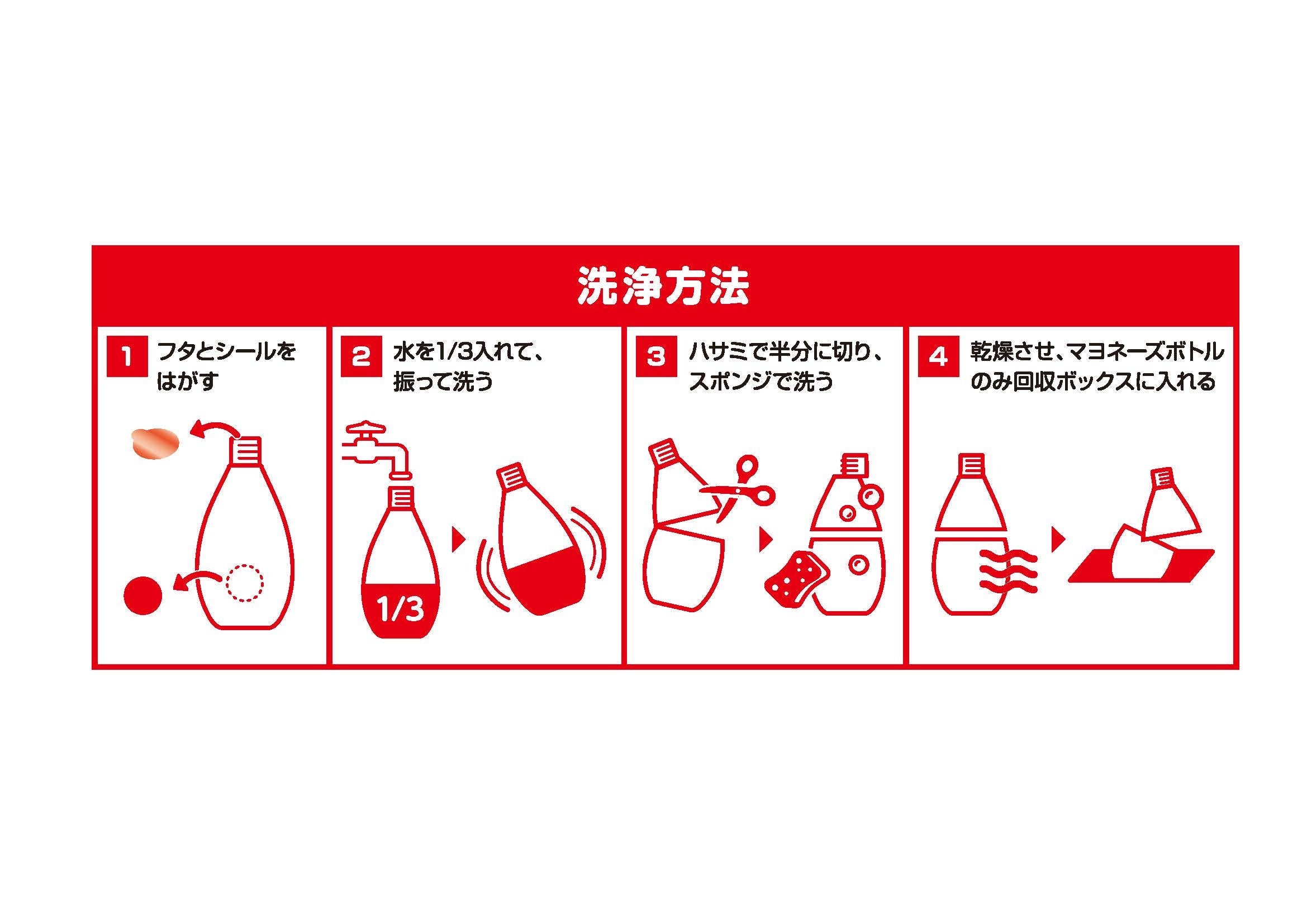 洗浄方法

1 フタとシールをはがす

2 水を1/3入れて、振って洗う

1/3

3 ハサミで半分に切り、スポンジで洗う

4 乾燥させ、マヨネーズボトルのみ回収ボックスに入れる