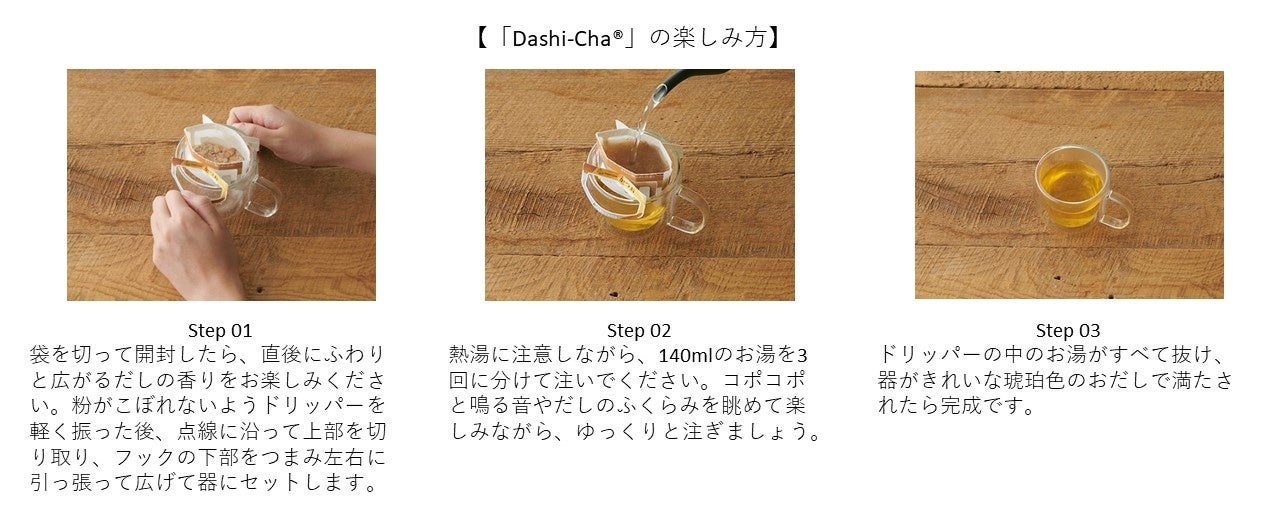 【「Dashi-Cha®」の楽しみ方】

Step 01
袋を切って開封したら、直後にふわりと広がるだしの香りをお楽しみください。粉がこぼれないようドリッパーを軽く振った後、点線に沿って上部を切り取り、フックの下部をつまみ左右に引っ張って広げて器にセットします。

Step 02
熱湯に注意しながら、140mlのお湯を3回に分けて注いでください。コポコポと鳴る音やだしのふくらみを眺めて楽しみながら、ゆっくりと注ぎましょう。

Step 03
ドリッパーの中のお湯がすべて抜け、器がきれいな琥珀色のおだしで満たされたら完成です。