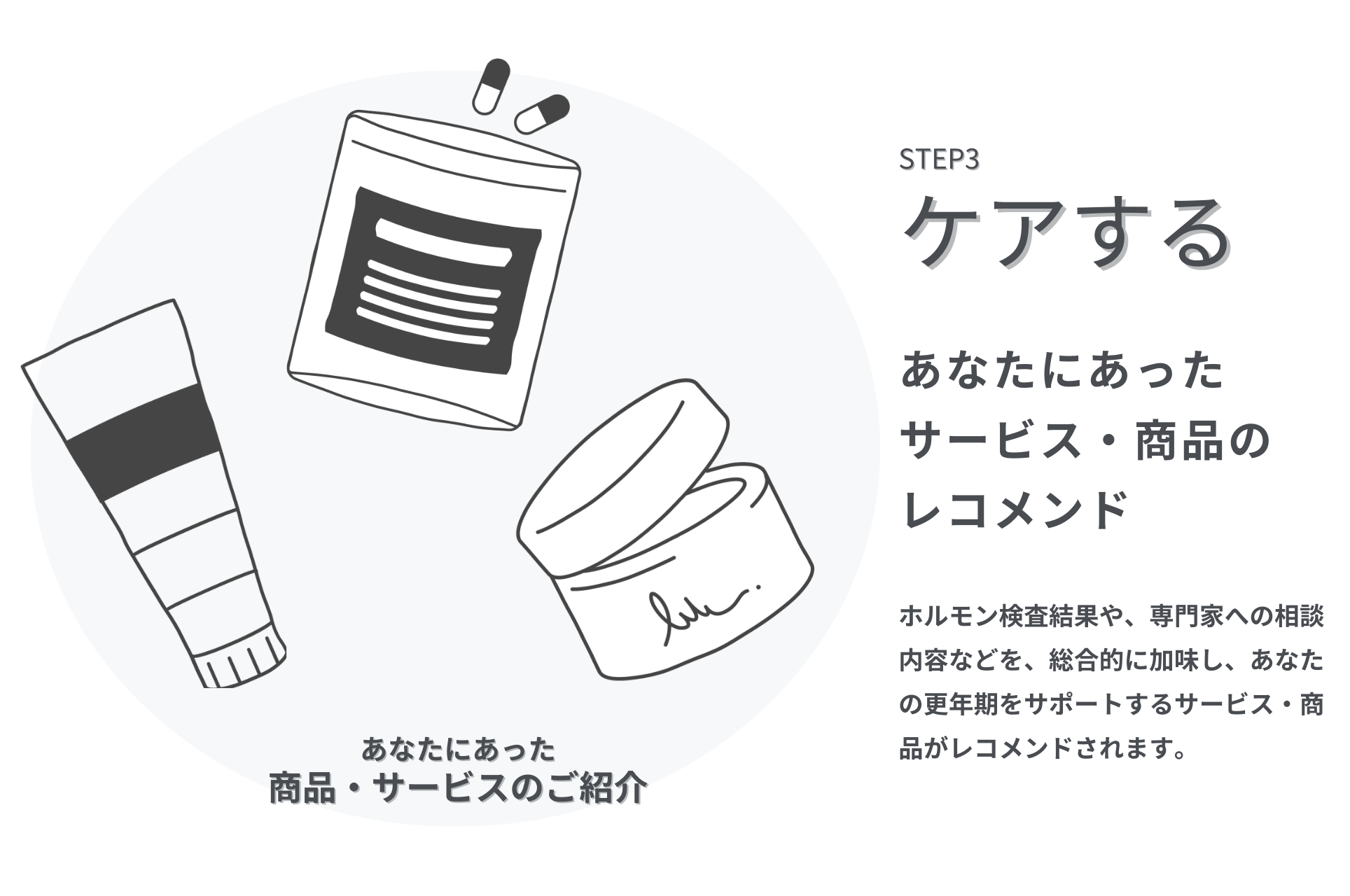 あなたにあった
商品・サービスのご紹介

STEP3
ケアする

あなたにあった
サービス・商品の
レコメンド

ホルモン検査結果や、専門家への相談内容などを、総合的に加味し、あなたの更年期をサポートするサービス・商品がレコメンドされます。