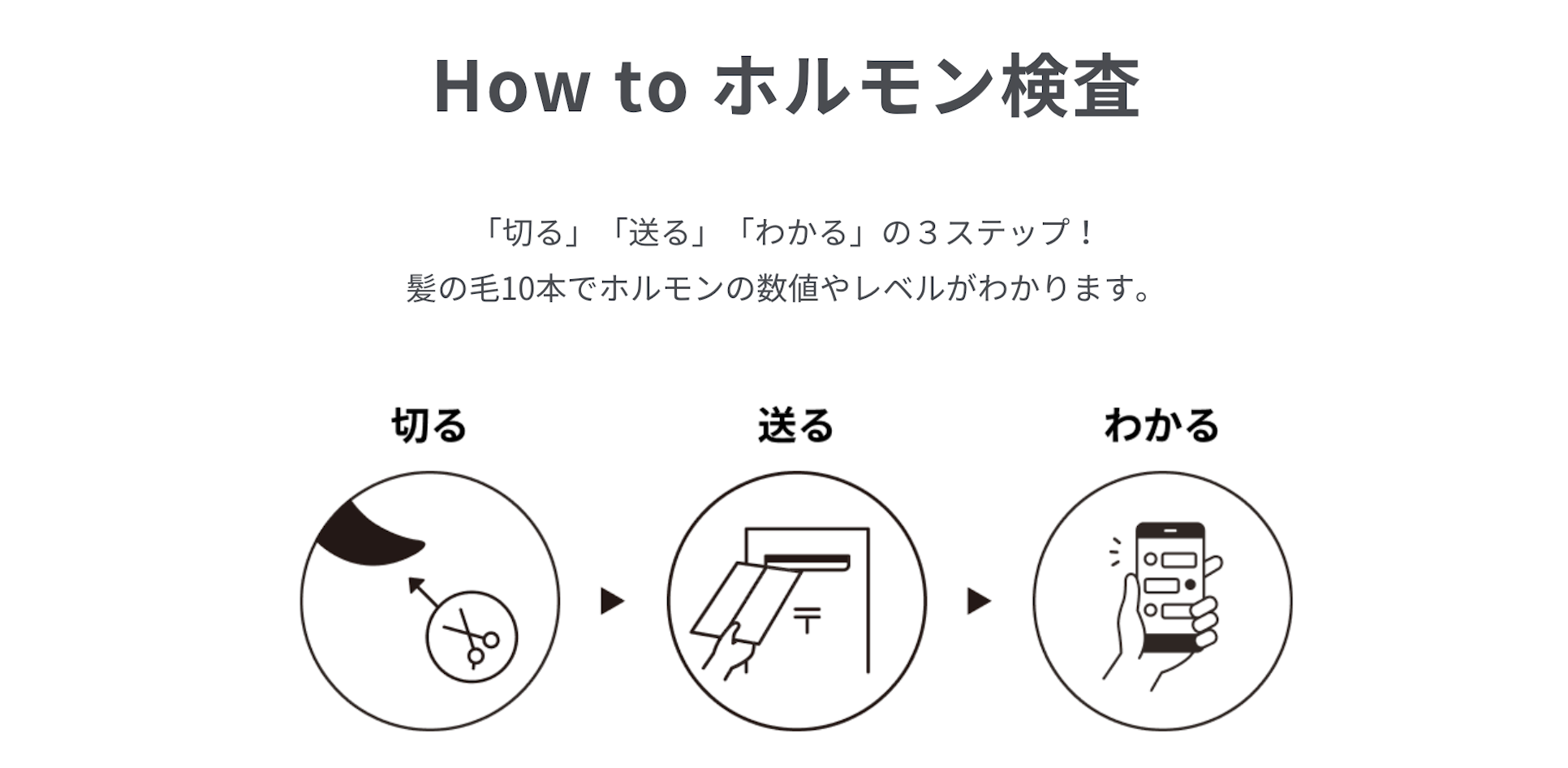 How to ホルモン検査

「切る」「送る」「わかる」の３ステップ！
髪の毛10本でホルモンの数値やレベルがわかります。

切る

送る

〒

わかる