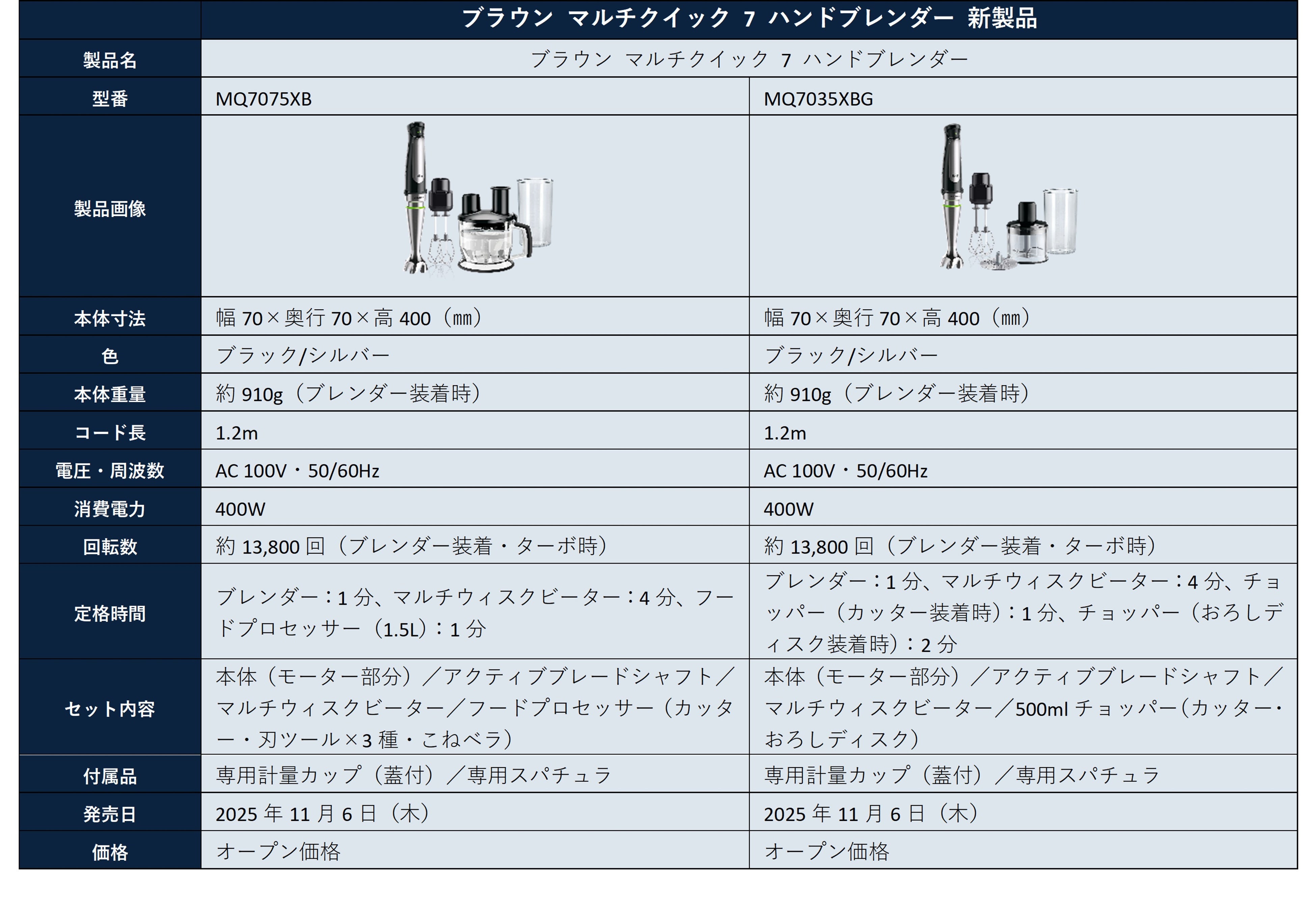 | | ブラウン マルチクイック 7 ハンドブレンダー 新製品 | |
|---|---|---|
| 製品名 | ブラウン マルチクイック 7 ハンドブレンダー | |
| 型番 | MQ7075XB | MQ7035XBG |
| 製品画像 | | |
| 本体寸法 | 幅 70×奥行 70×高 400（㎜） | 幅 70×奥行 70×高 400（㎜） |
| 色 | ブラック/シルバー | ブラック/シルバー |
| 本体重量 | 約 910g（ブレンダー装着時） | 約 910g（ブレンダー装着時） |
| コード長 | 1.2m | 1.2m |
| 電圧・周波数 | AC 100V・50/60Hz | AC 100V・50/60Hz |
| 消費電力 | 400W | 400W |
| 回転数 | 約 13,800 回（ブレンダー装着・ターボ時） | 約 13,800 回（ブレンダー装着・ターボ時） |
| 定格時間 | ブレンダー：1 分、マルチウィスクビーター：4 分、フードプロセッサー（1.5L）：1 分 | ブレンダー：1 分、マルチウィスクビーター：4 分、チョッパー（カッター装着時）：1 分、チョッパー（おろしディスク装着時）：2 分 |
| セット内容 | 本体（モーター部分）／アクティブブレードシャフト／マルチウィスクビーター／フードプロセッサー（カッター・刃ツール×3 種・こねベラ） | 本体（モーター部分）／アクティブブレードシャフト／マルチウィスクビーター／500ml チョッパー（カッター・おろしディスク） |
| 付属品 | 専用計量カップ（蓋付）／専用スパチュラ | 専用計量カップ（蓋付）／専用スパチュラ |
| 発売日 | 2025 年 11 月 6 日（木） | 2025 年 11 月 6 日（木） |
| 価格 | オープン価格 | オープン価格 |