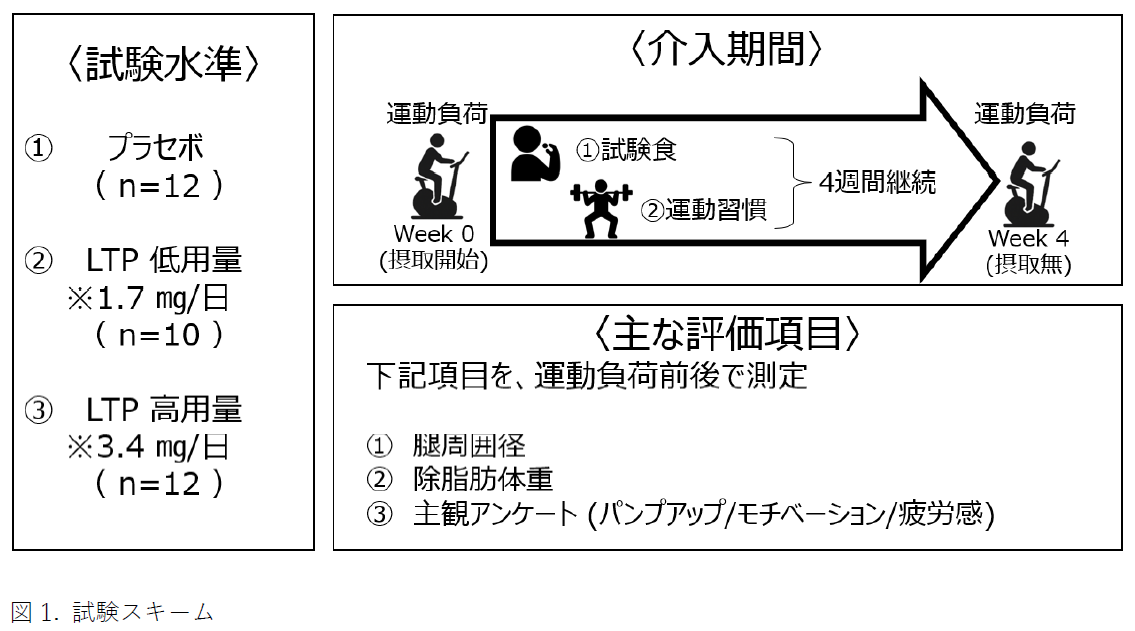 〈試験水準〉

① プラセボ
( n=12 )

② LTP 低用量
※1.7 mg/日
( n=10 )

③ LTP 高用量
※3.4 mg/日
( n=12 )

〈介入期間〉

運動負荷

Week 0
(摂取開始)

①試験食

②運動習慣

4週間継続

運動負荷

Week 4
(摂取無)

〈主な評価項目〉

下記項目を、運動負荷前後で測定

① 腿周囲径
② 除脂肪体重
③ 主観アンケート (パンプアップ/モチベーション/疲労感)

図 1. 試験スキーム