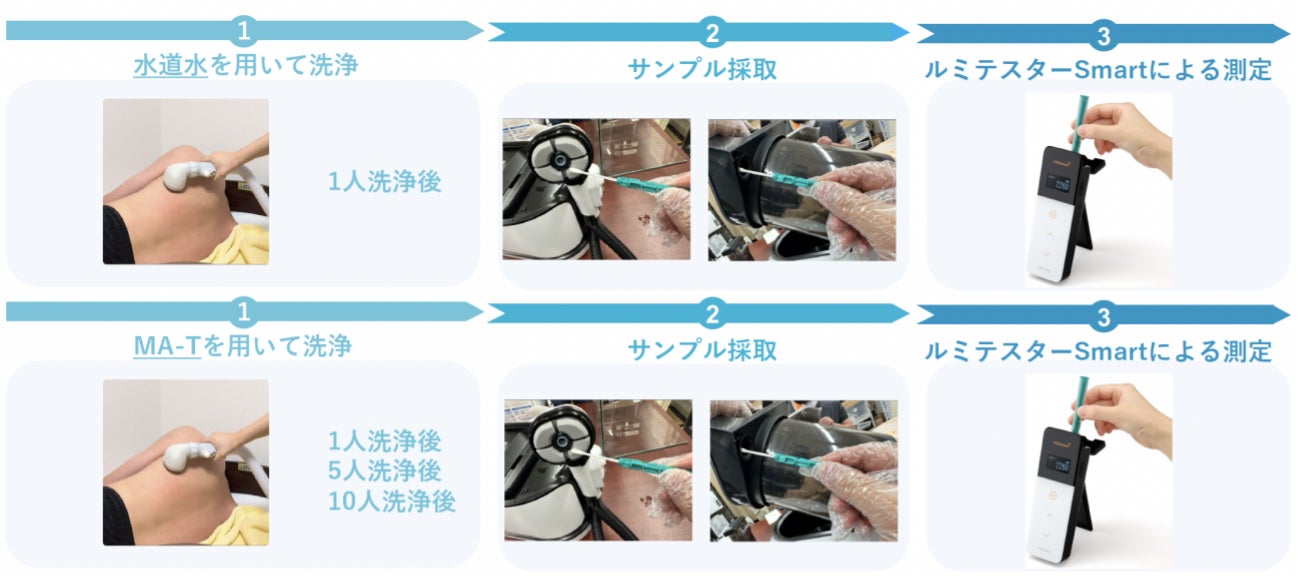 1
水道水を用いて洗浄

1人洗浄後

2
サンプル採取

3
ルミテスターSmartによる測定

1
MA-Tを用いて洗浄

1人洗浄後
5人洗浄後
10人洗浄後

2
サンプル採取

3
ルミテスターSmartによる測定