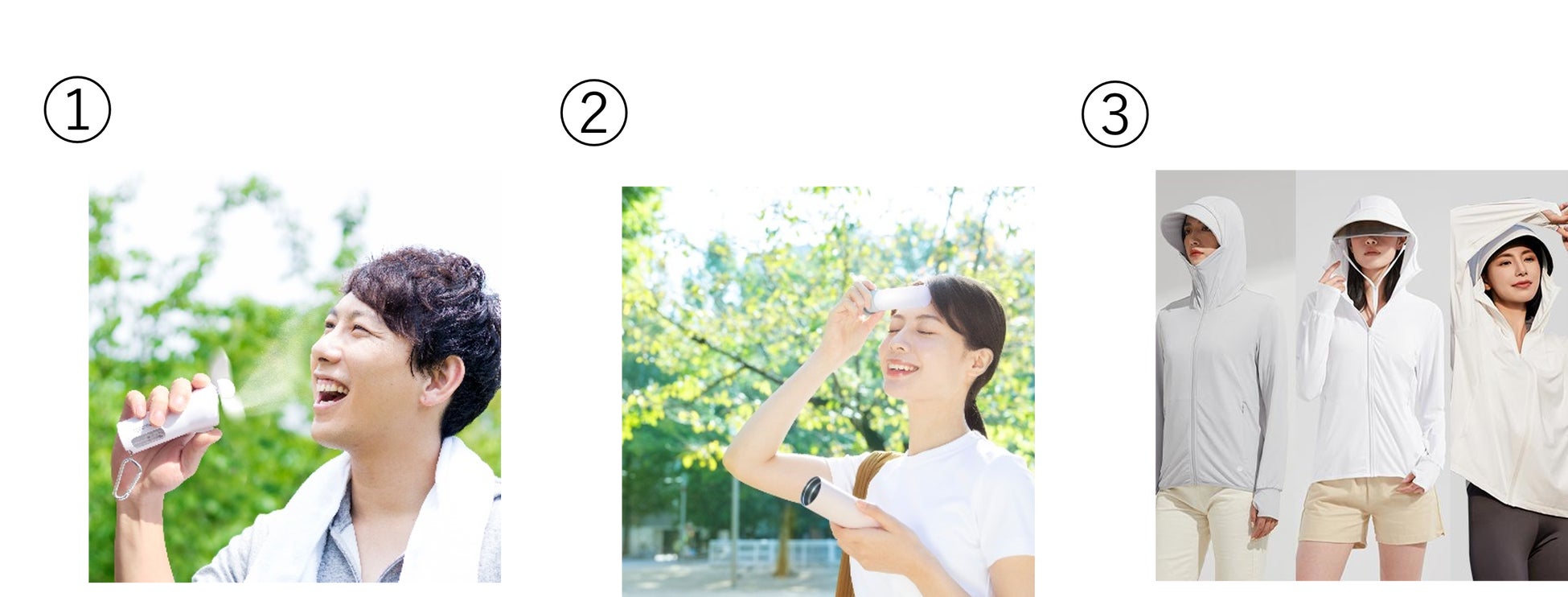 ①

②

③