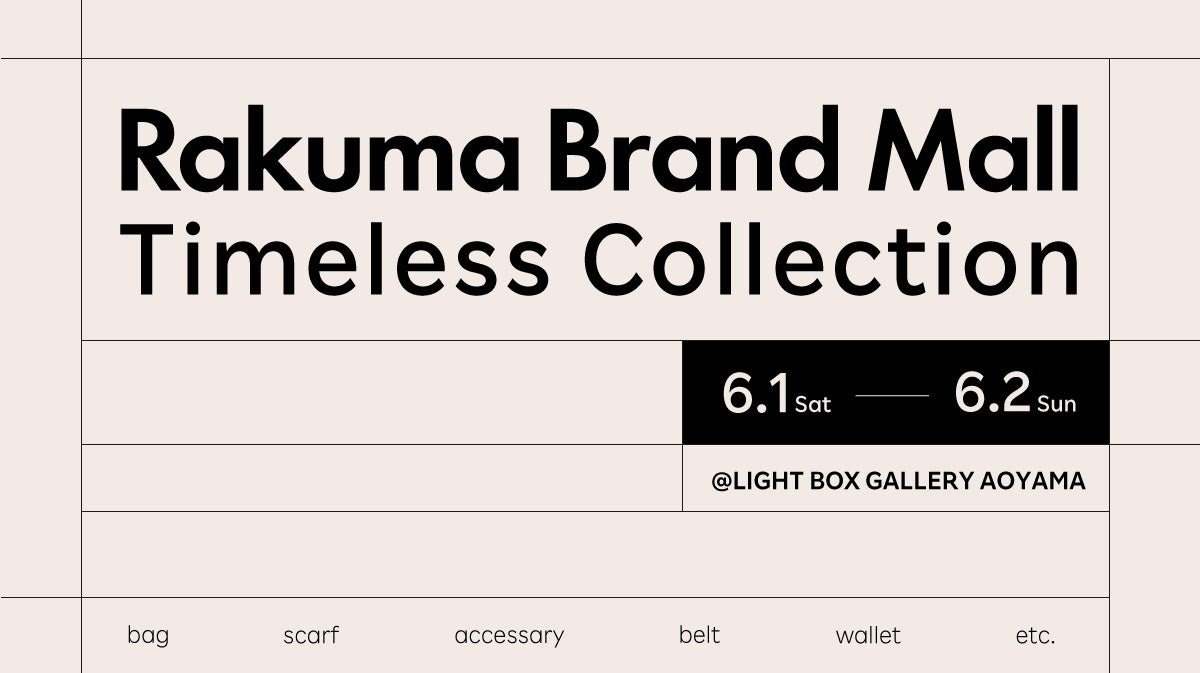 Rakuma Brand Mall
Timeless Collection

6.1 Sat — 6.2 Sun

@LIGHT BOX GALLERY AOYAMA

bag scarf accessary belt wallet etc.