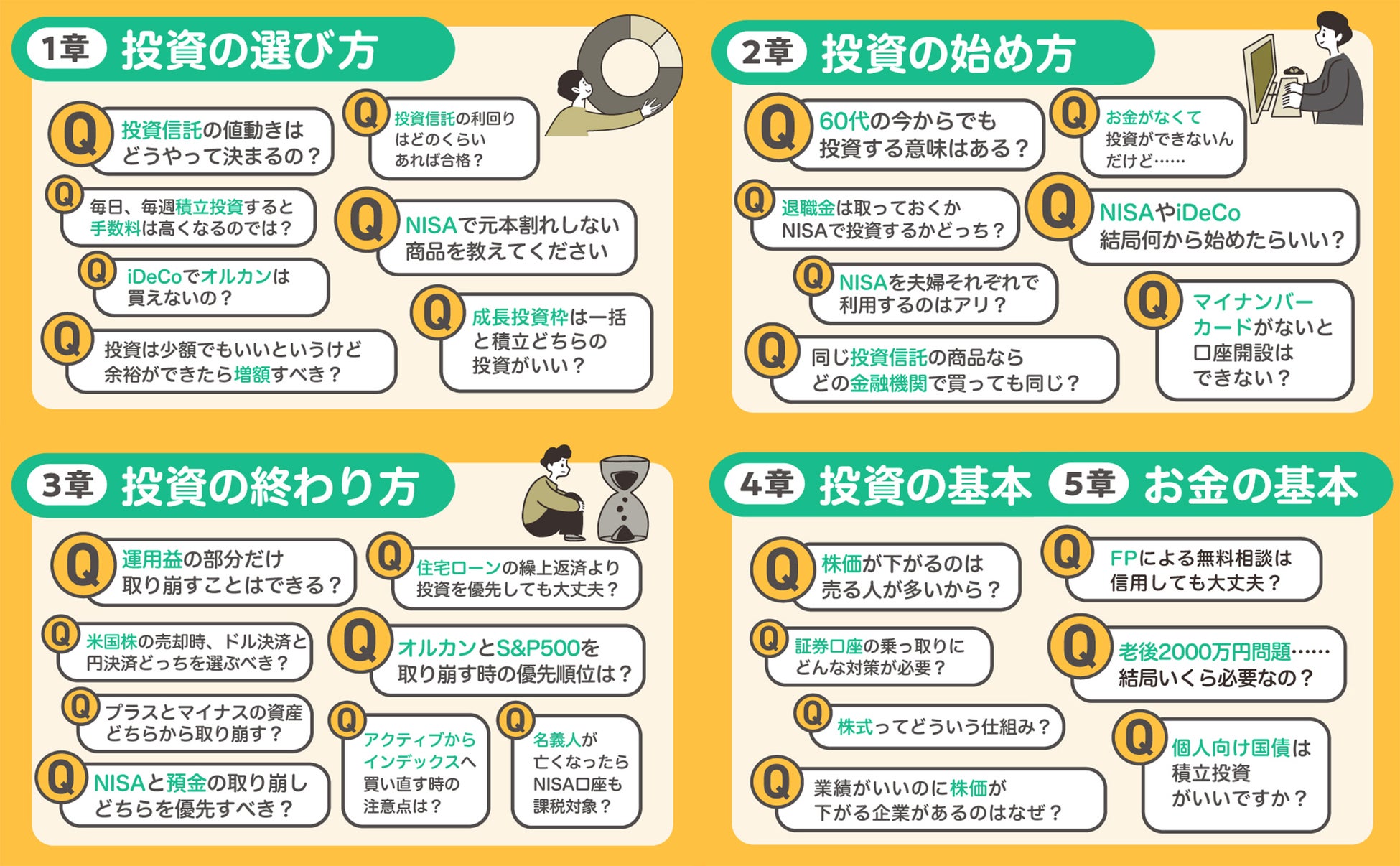 1章 投資の選び方

Q 投資信託の値動きはどうやって決まるの？

Q 投資信託の利回りはどのくらいあれば合格？

Q 毎日、毎週積立投資すると手数料は高くなるのでは？

Q NISAで元本割れしない商品を教えてください

Q iDeCoでオルカンは買えないの？

Q 成長投資枠は一括と積立どちらの投資がいい？

Q 投資は少額でもいいというけど余裕ができたら増額すべき？

2章 投資の始め方

Q 60代の今からでも投資する意味はある？

Q お金がなくて投資ができないんだけど……

Q 退職金は取っておくかNISAで投資するかどっち？

Q NISAやiDeCo結局何から始めたらいい？

Q NISAを夫婦それぞれで利用するのはアリ？

Q マイナンバーカードがないと口座開設はできない？

Q 同じ投資信託の商品ならどの金融機関で買っても同じ？

3章 投資の終わり方

Q 運用益の部分だけ取り崩すことはできる？

Q 住宅ローンの繰上返済より投資を優先しても大丈夫？

Q 米国株の売却時、ドル決済と円決済どっちを選ぶべき？

Q オルカンとS&P500を取り崩す時の優先順位は？

Q プラスとマイナスの資産どちらから取り崩す？

Q アクティブからインデックスへ買い直す時の注意点は？

Q 名義人が亡くなったらNISA口座も課税対象？

Q NISAと預金の取り崩しどちらを優先すべき？

4章 投資の基本 5章 お金の基本

Q 株価が下がるのは売る人が多いから？

Q FPによる無料相談は信用しても大丈夫？

Q 証券口座の乗っ取りにどんな対策が必要？

Q 老後2000万円問題……結局いくら必要なの？

Q 株式ってどういう仕組み？

Q 個人向け国債は積立投資がいいですか？

Q 業績がいいのに株価が下がる企業があるのはなぜ？