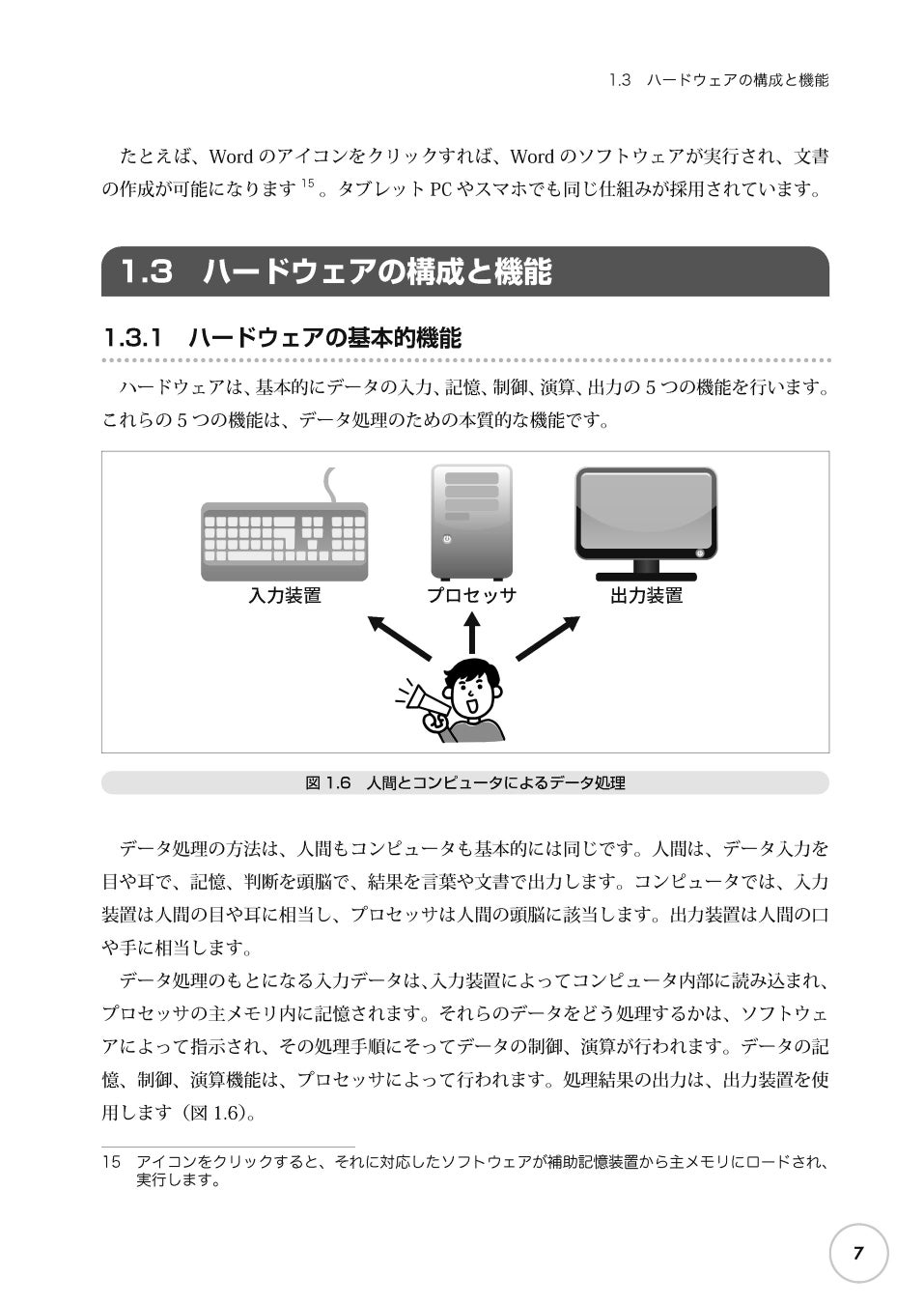 1.3　ハードウェアの構成と機能

たとえば、Word のアイコンをクリックすれば、Word のソフトウェアが実行され、文書の作成が可能になります $^{15}$。タブレット PC やスマホでも同じ仕組みが採用されています。

1.3　ハードウェアの構成と機能

1.3.1　ハードウェアの基本的機能

ハードウェアは、基本的にデータの入力、記憶、制御、演算、出力の 5 つの機能を行います。これらの 5 つの機能は、データ処理のための本質的な機能です。

入力装置

プロセッサ

出力装置

図 1.6　人間とコンピュータによるデータ処理

データ処理の方法は、人間もコンピュータも基本的には同じです。人間は、データ入力を目や耳で、記憶、判断を頭脳で、結果を言葉や文書で出力します。コンピュータでは、入力装置は人間の目や耳に相当し、プロセッサは人間の頭脳に該当します。出力装置は人間の口や手に相当します。

データ処理のもとになる入力データは、入力装置によってコンピュータ内部に読み込まれ、プロセッサの主メモリ内に記憶されます。それらのデータをどう処理するかは、ソフトウェアによって指示され、その処理手順にそってデータの制御、演算が行われます。データの記憶、制御、演算機能は、プロセッサによって行われます。処理結果の出力は、出力装置を使用します（図 1.6）。

15　アイコンをクリックすると、それに対応したソフトウェアが補助記憶装置から主メモリにロードされ、実行します。

7