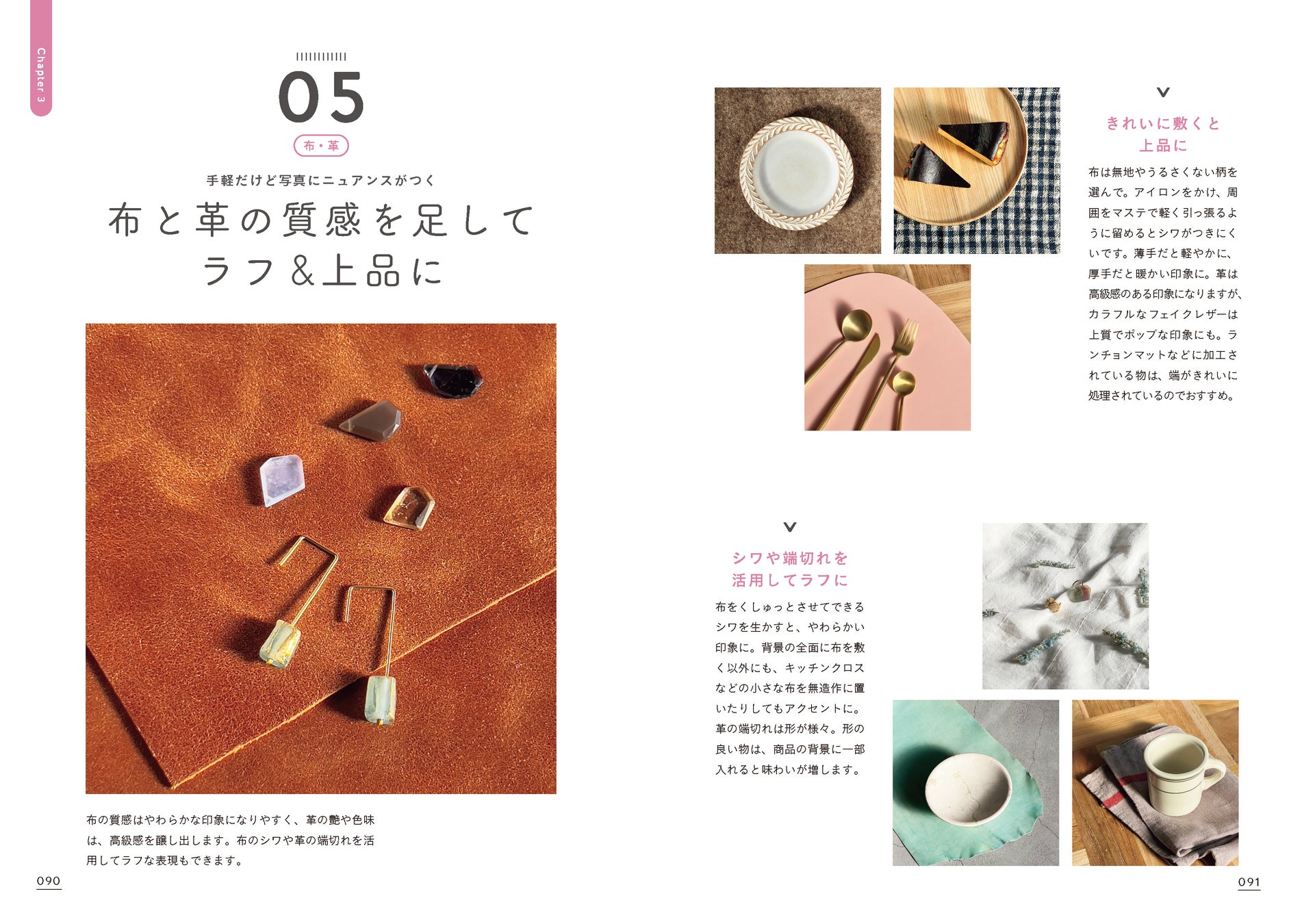 Chapter 3

05

布・革

手軽だけど写真にニュアンスがつく

布と革の質感を足して
ラフ&上品に

布の質感はやわらかな印象になりやすく、革の艶や色味は、高級感を醸し出します。布のシワや革の端切れを活用してラフな表現もできます。

090

きれいに敷くと
上品に

布は無地やうるさくない柄を選んで。アイロンをかけ、周囲をマステで軽く引っ張るように留めるとシワがつきにくいです。薄手だと軽やかに、厚手だと暖かい印象に。革は高級感のある印象になりますが、カラフルなフェイクレザーは上質でポップな印象にも。ランチョンマットなどに加工されている物は、端がきれいに処理されているのでおすすめ。

シワや端切れを
活用してラフに

布をくしゅっとさせてできるシワを生かすと、やわらかい印象に。背景の全面に布を敷く以外にも、キッチンクロスなどの小さな布を無造作に置いたりしてもアクセントに。革の端切れは形が様々。形の良い物は、商品の背景に一部入れると味わいが増します。

091